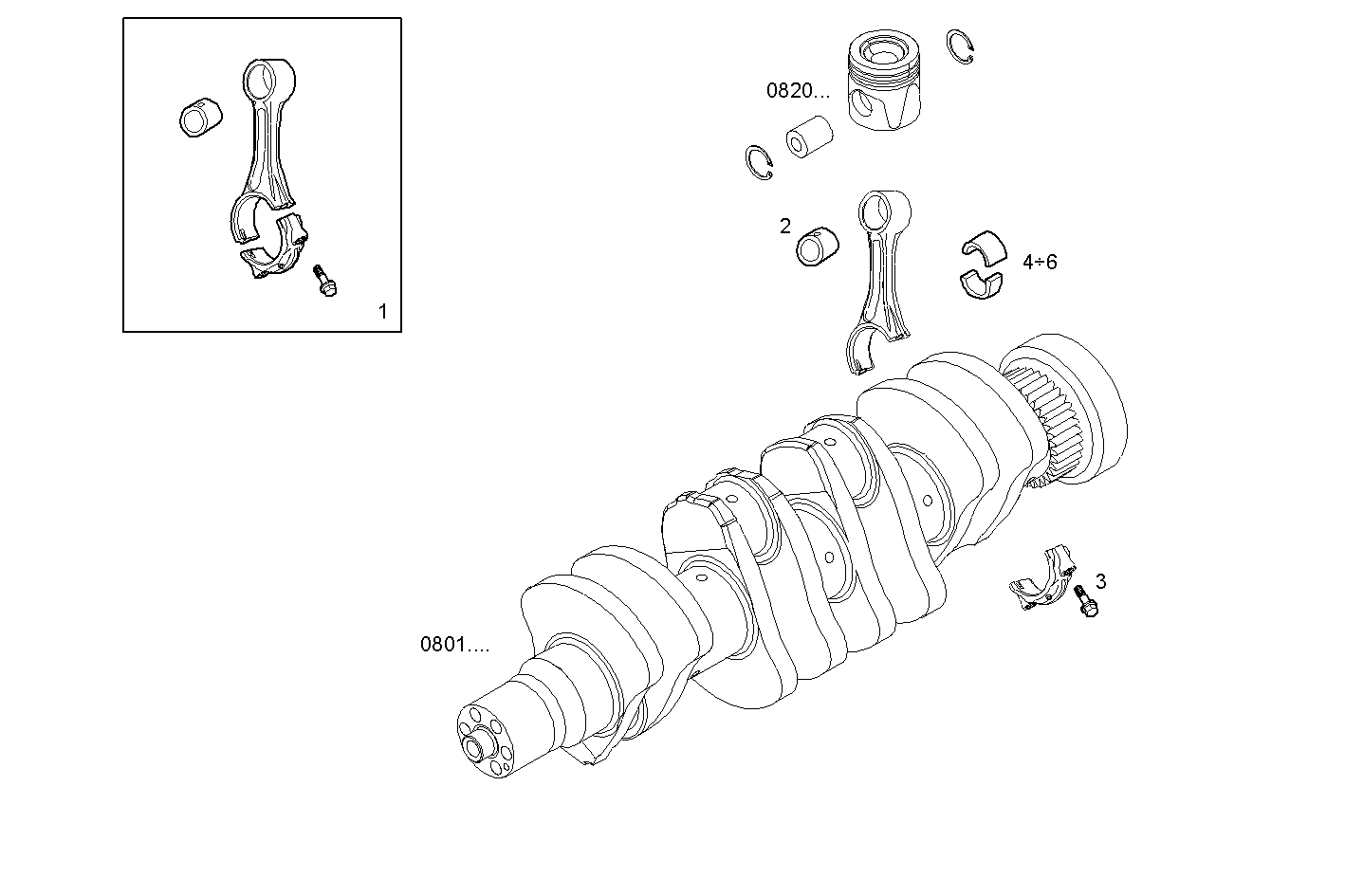 1

0820...

2

4÷6

3

0801....