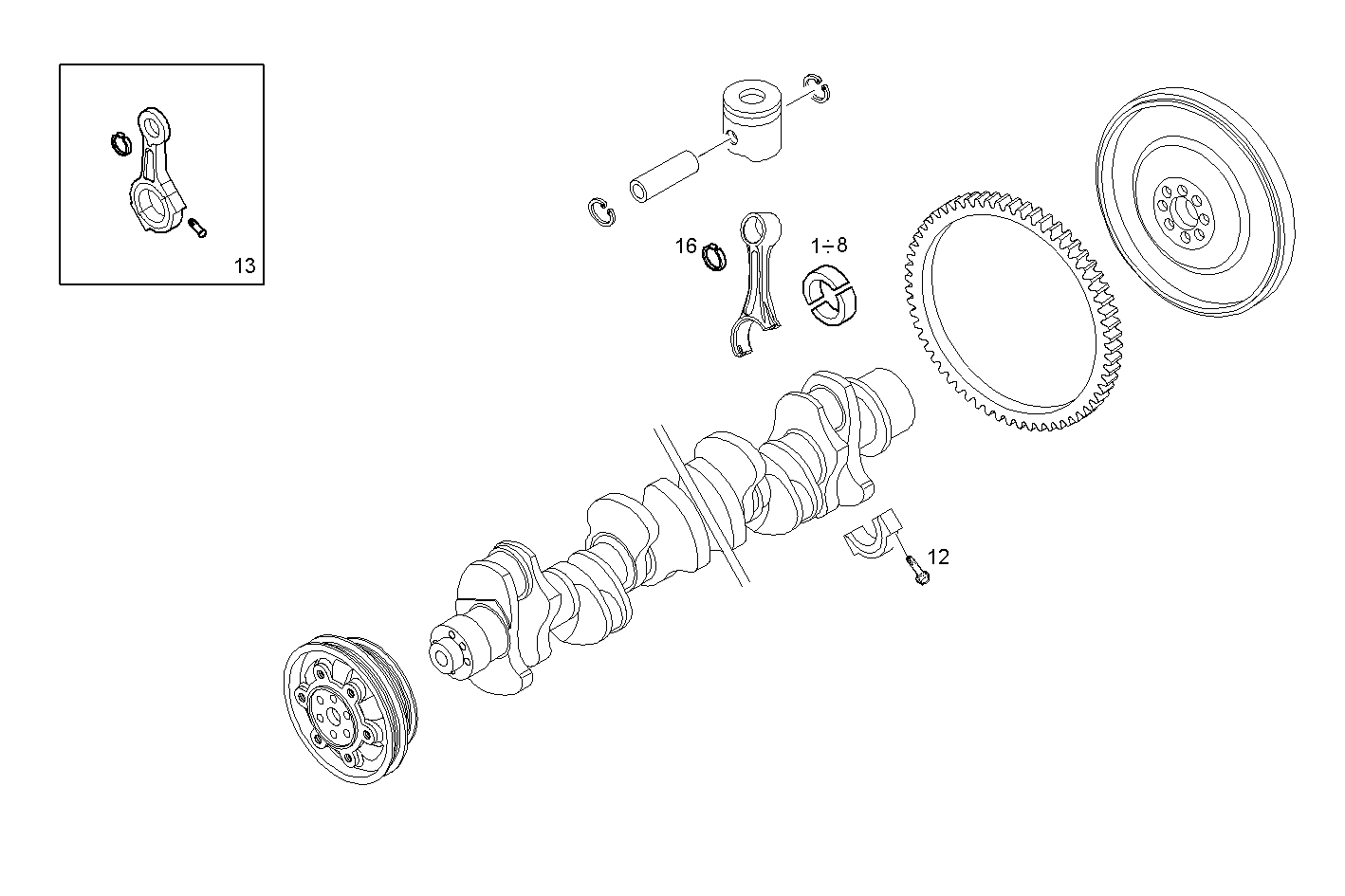 13

16

1÷8

12