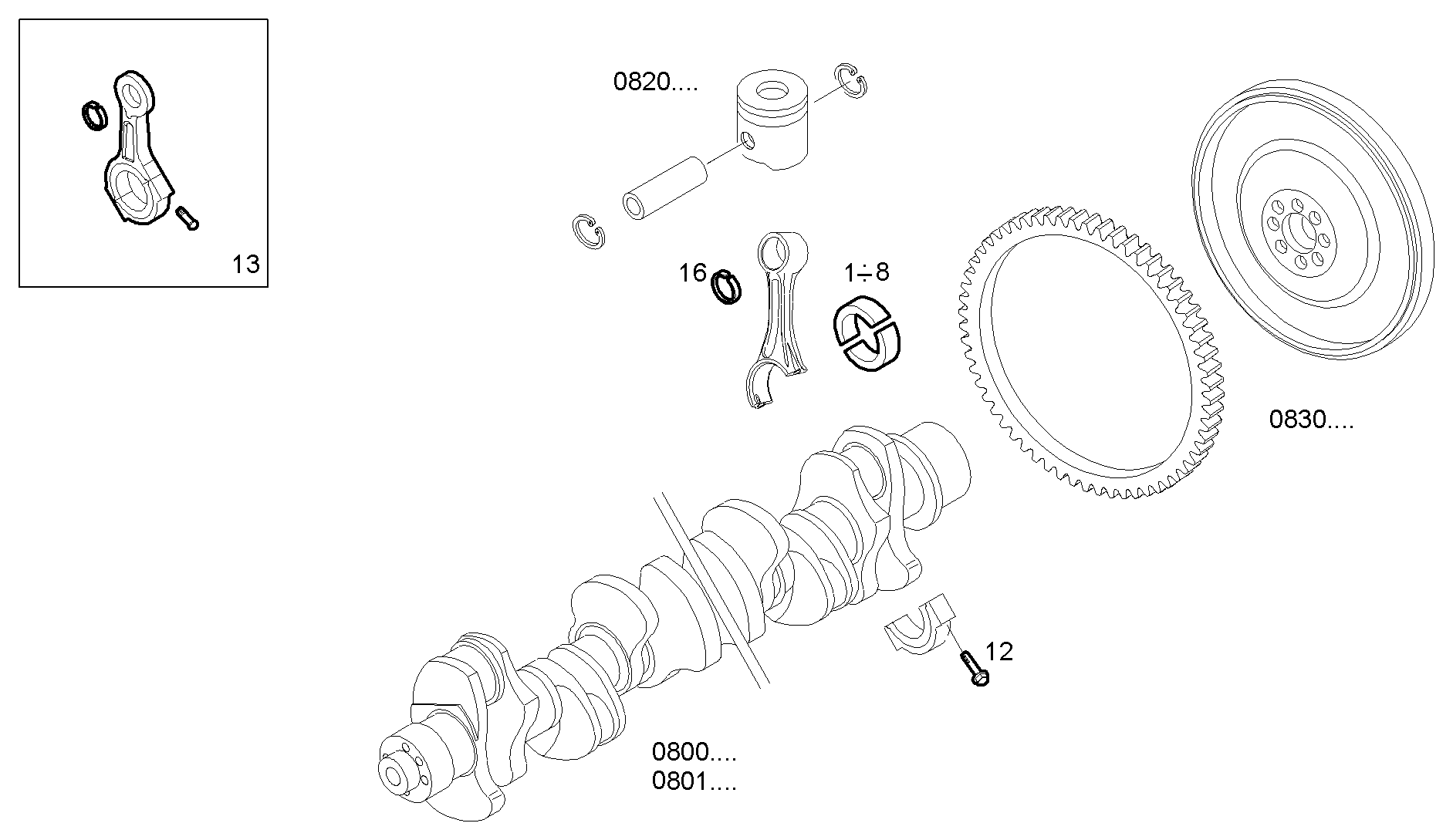 13

0820....

16

1÷8

0830....

12

0800....
0801....