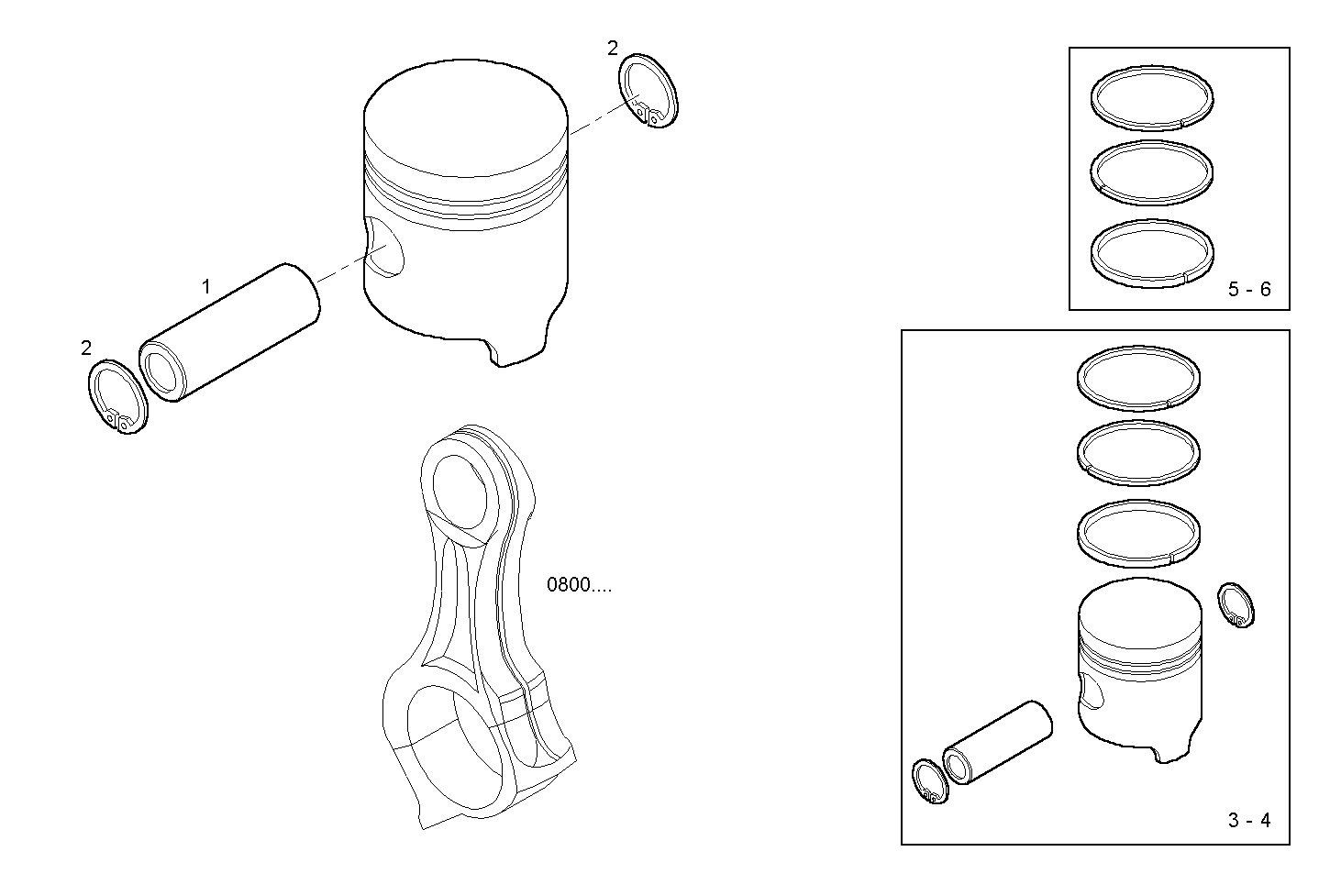 2

1

2

0800....

5 - 6

3 - 4