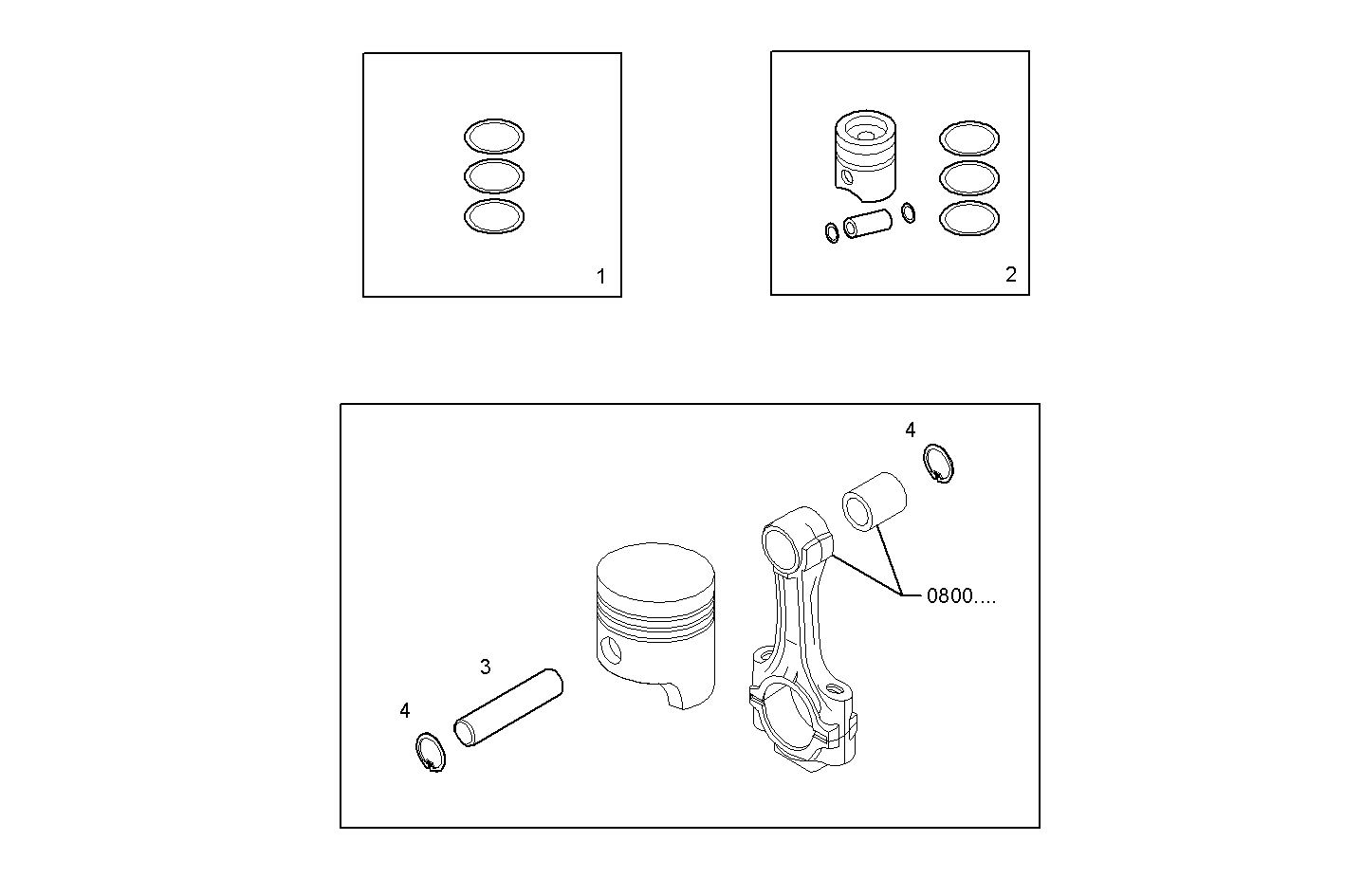 1

2

4

0800....

3

4