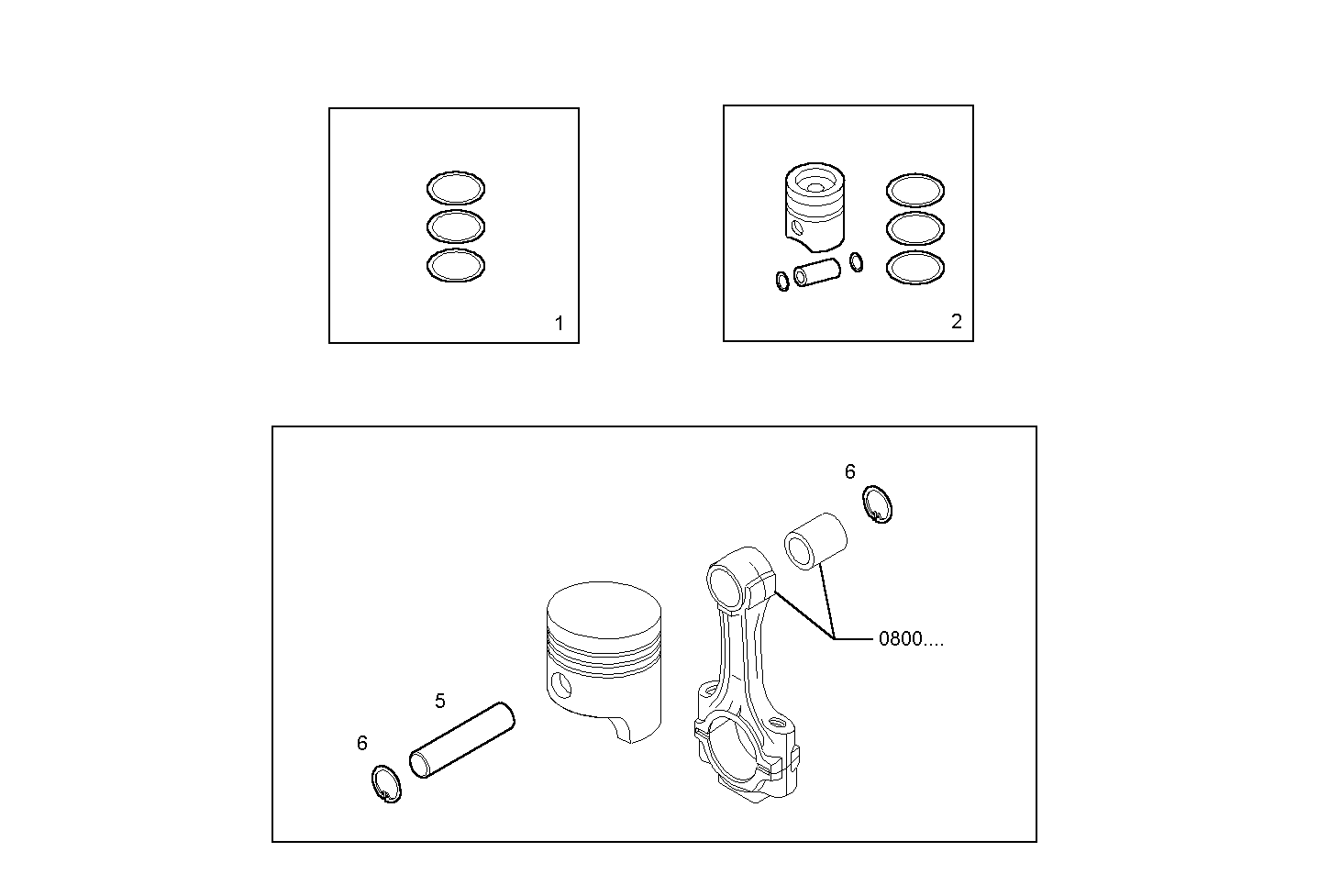 1

2

6

0800....

5

6