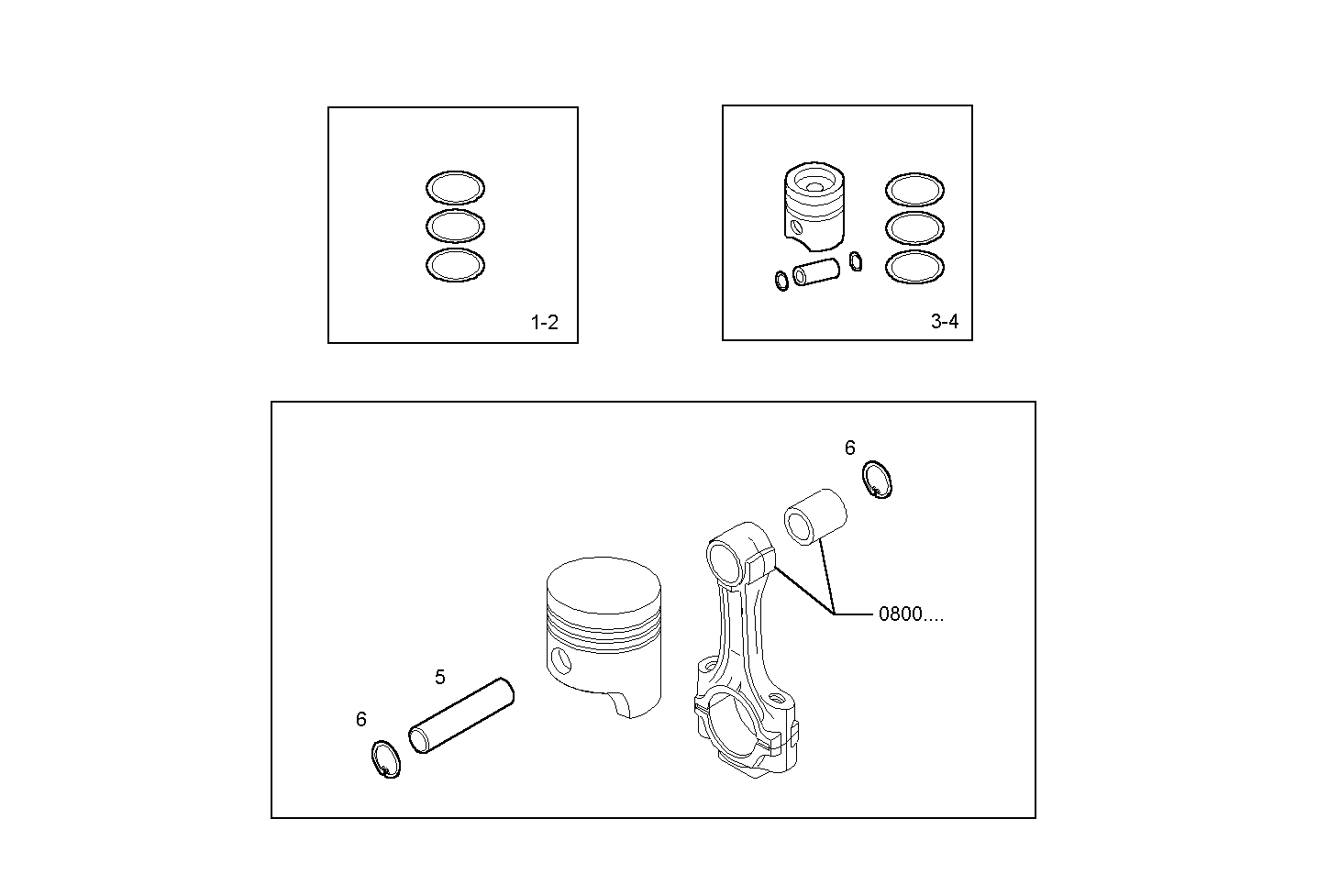 1-2

3-4

6

0800....

5

6