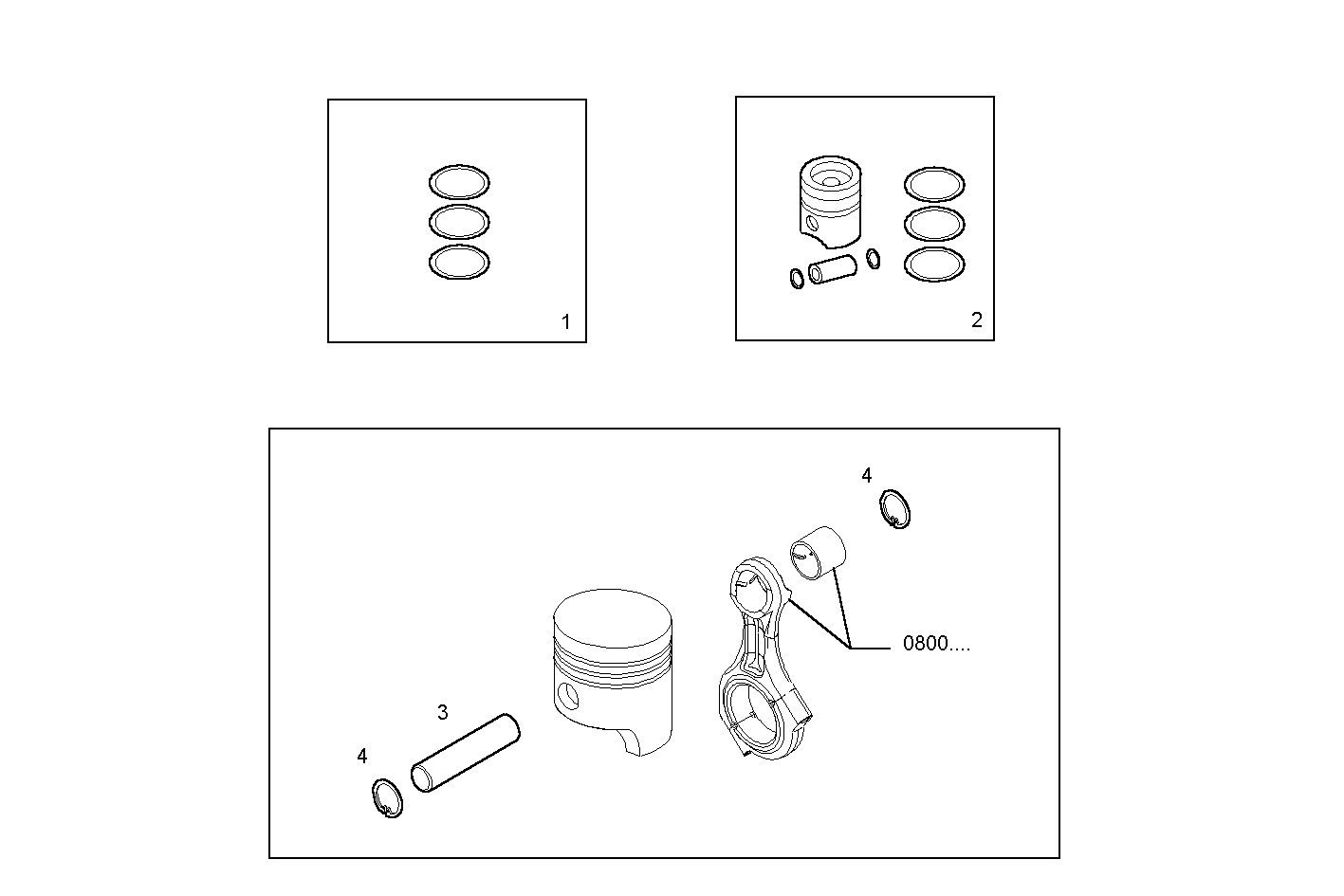 1

2

4

0800....

3

4