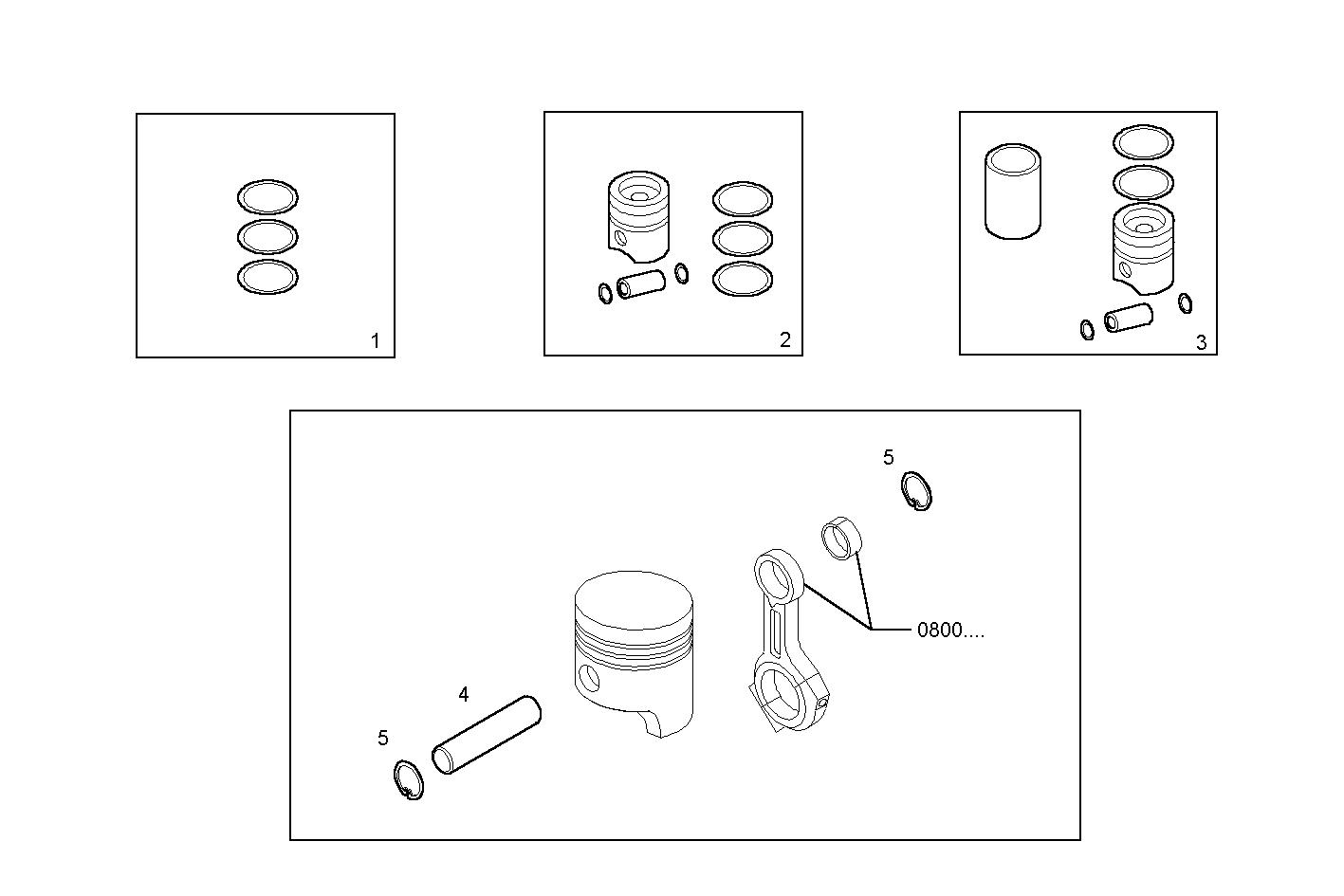 1

2

3

5

0800....

4

5