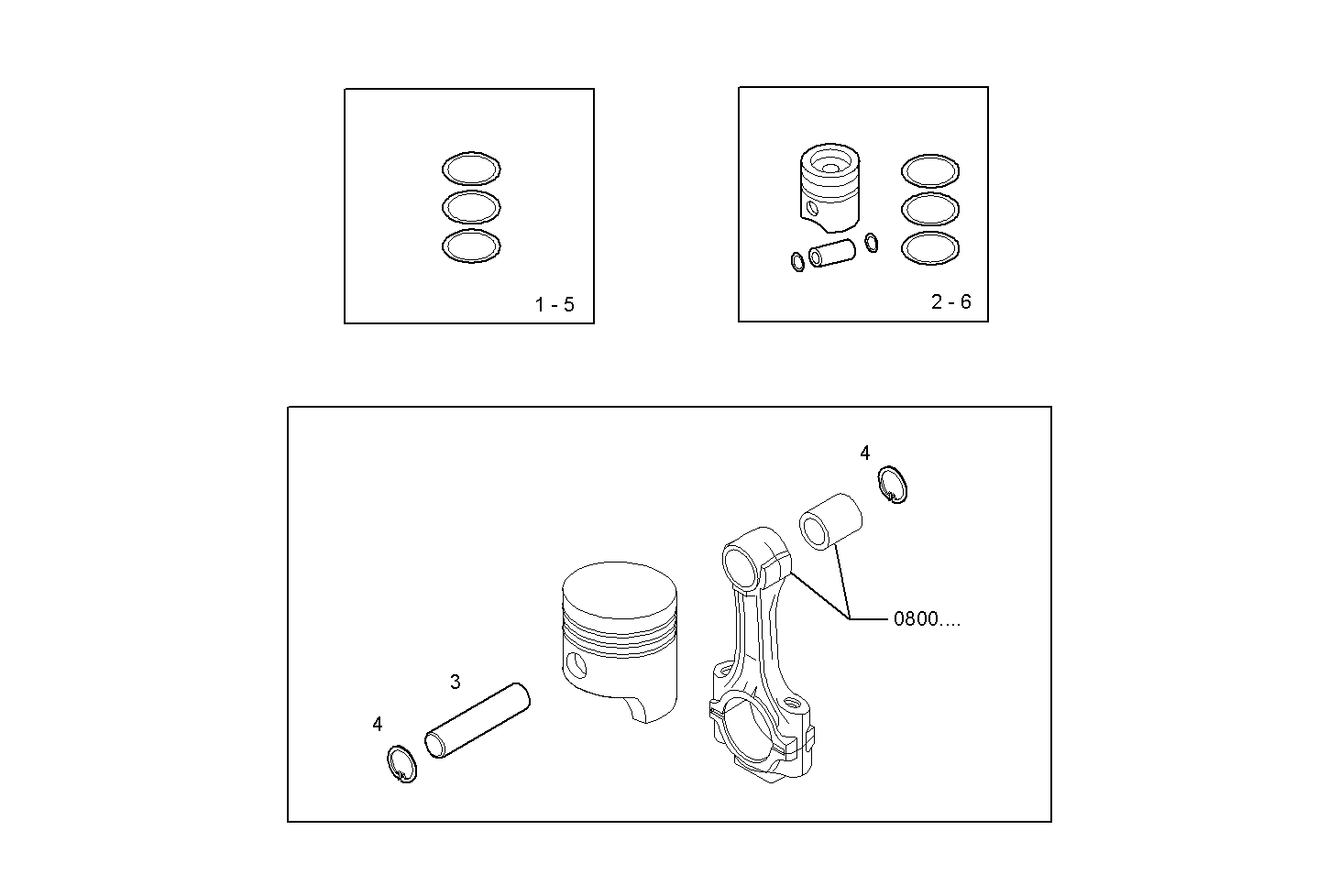 1 - 5

2 - 6

4

0800....

3

4