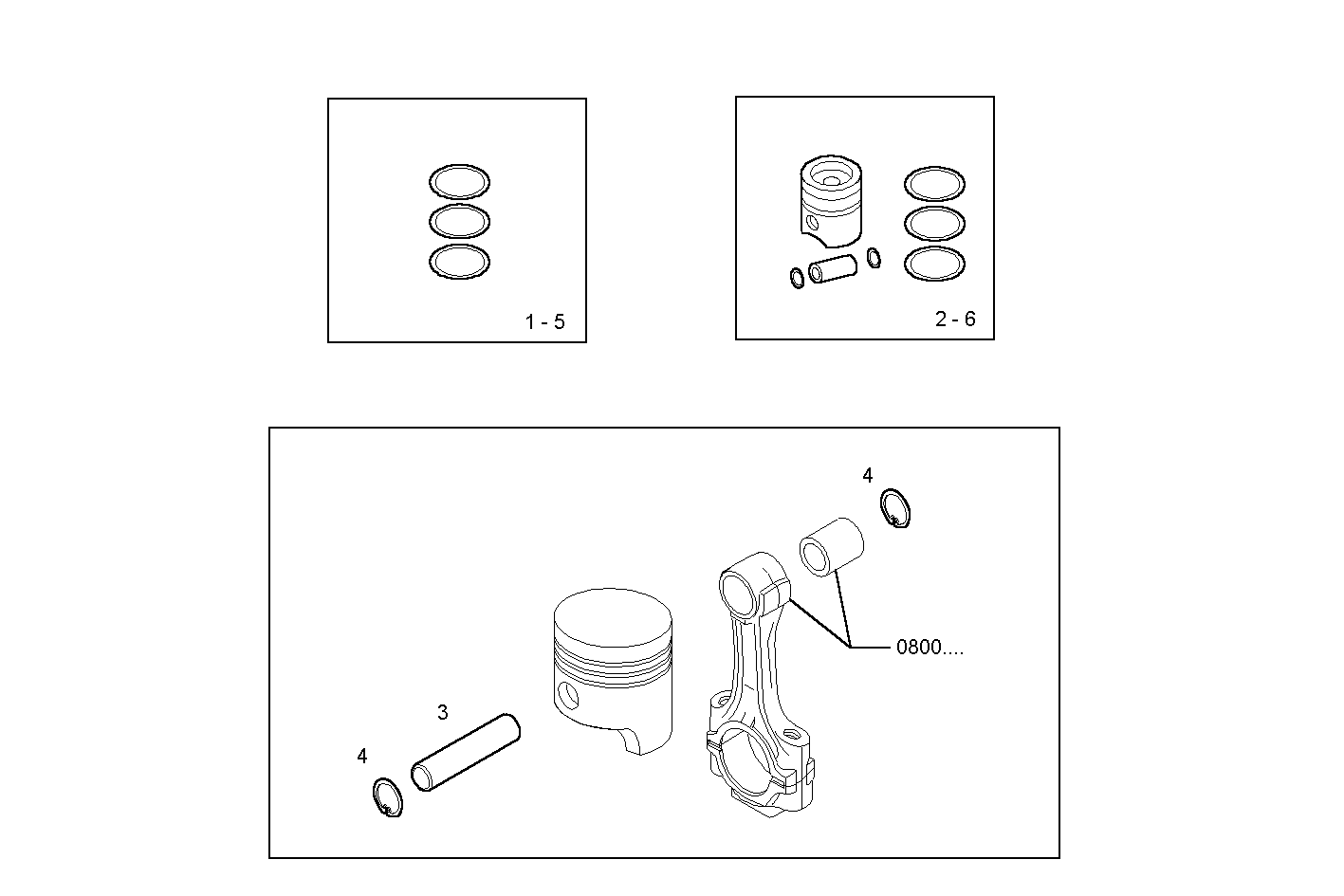 1 - 5

2 - 6

4

0800....

3

4