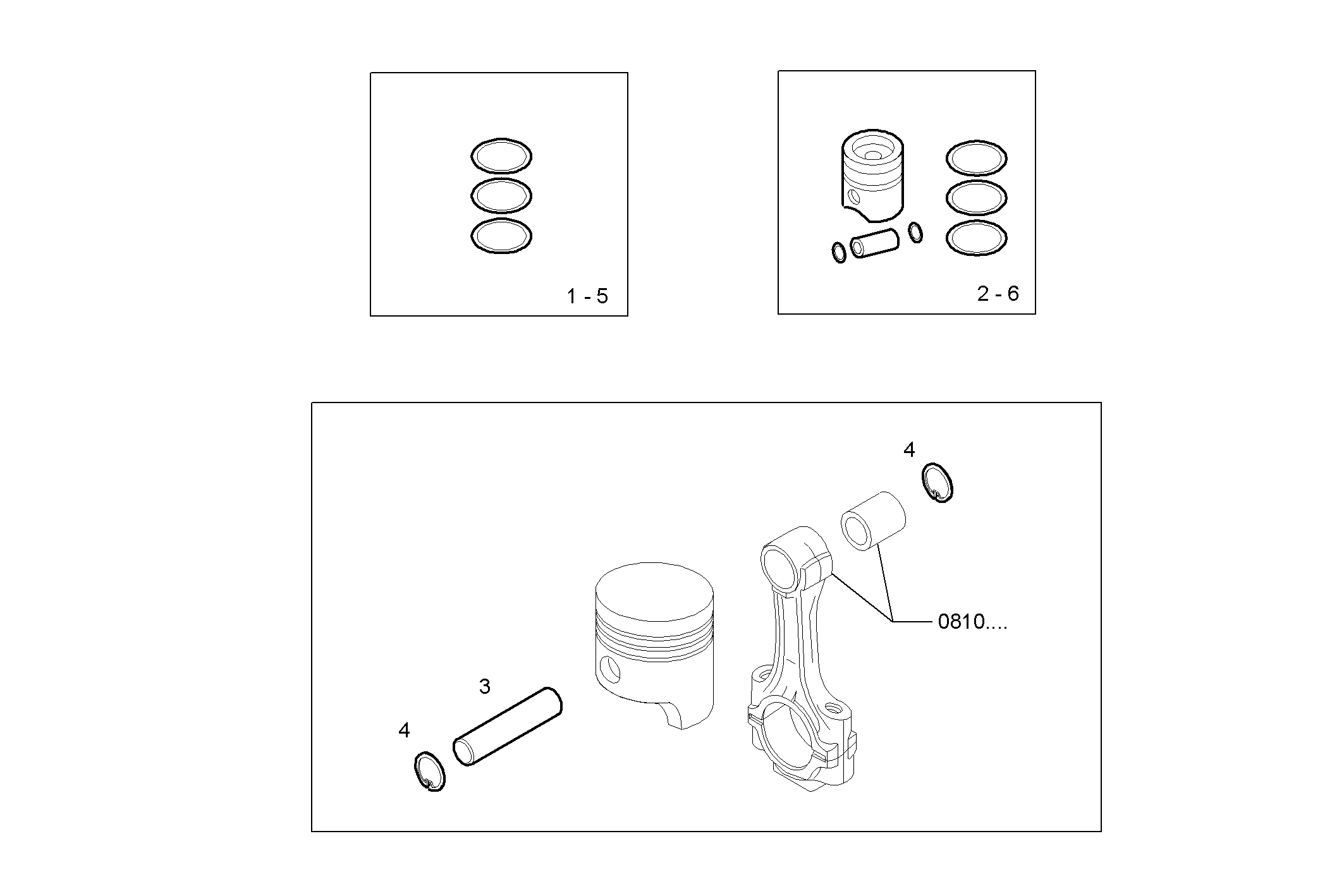 1 - 5

2 - 6

4

0810....

3

4