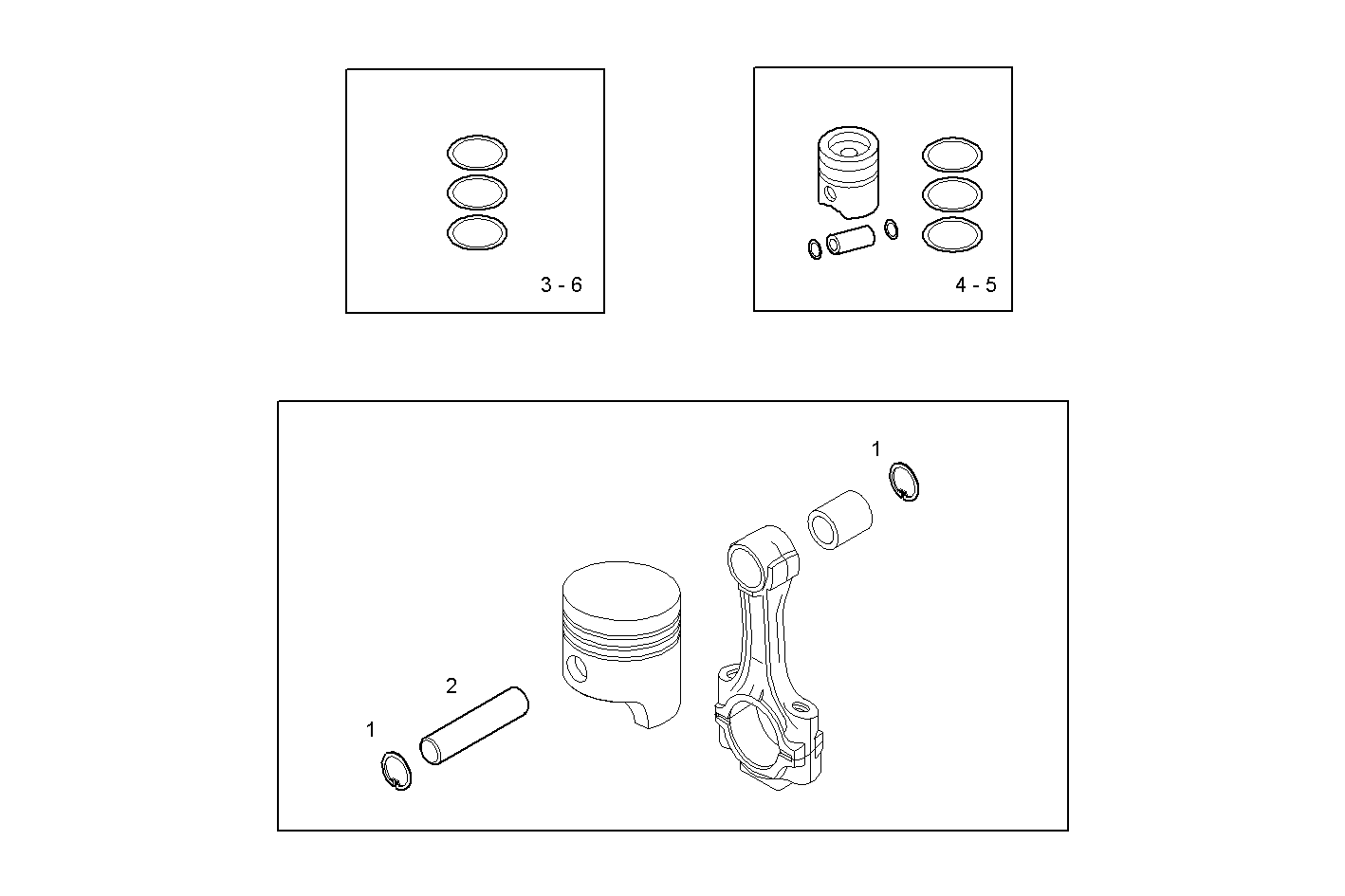 3 - 6

4 - 5

1

2

1