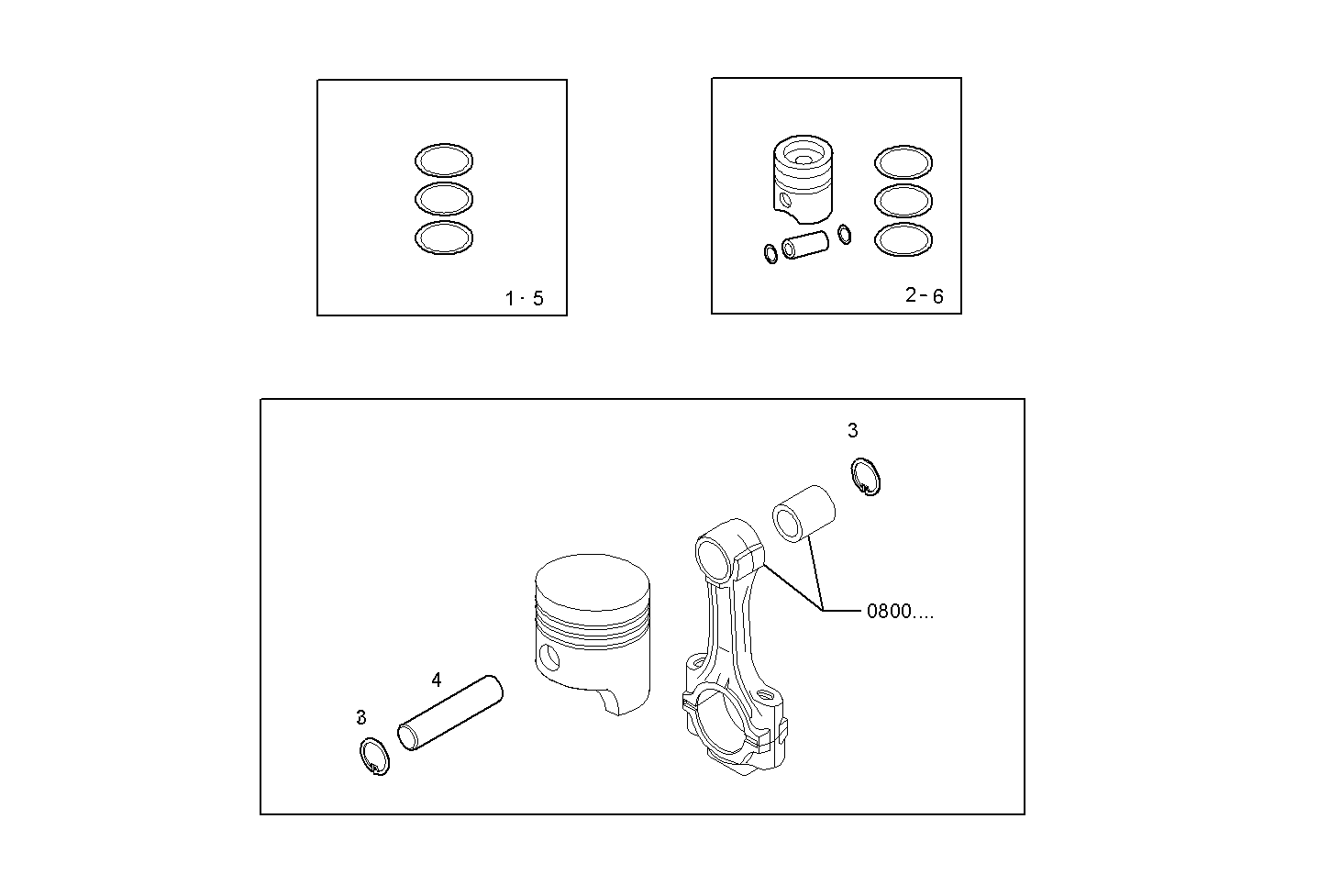 1 - 5

2 - 6

3

0800....

4

3