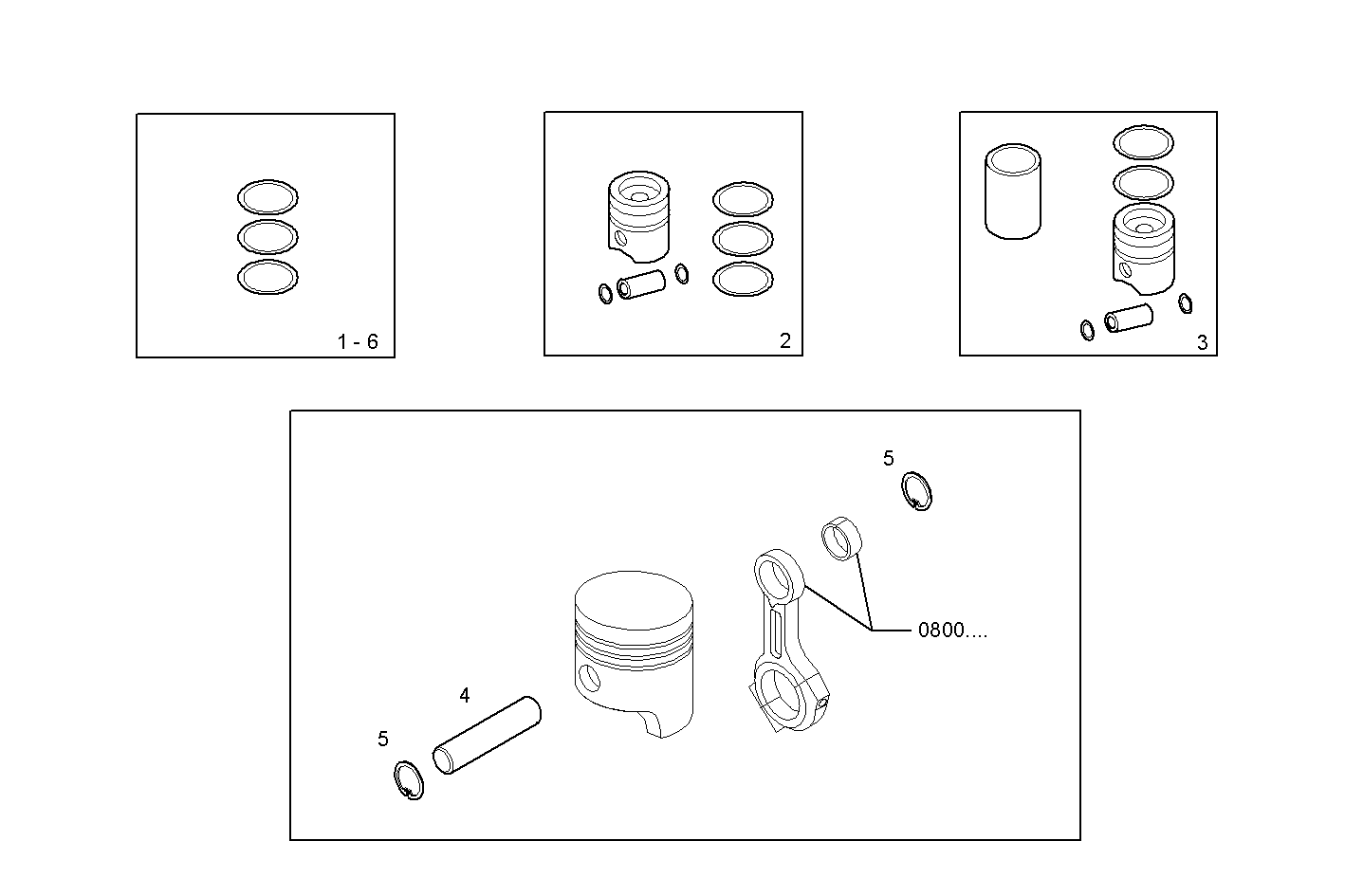 1 - 6

2

3

5

0800....

4

5