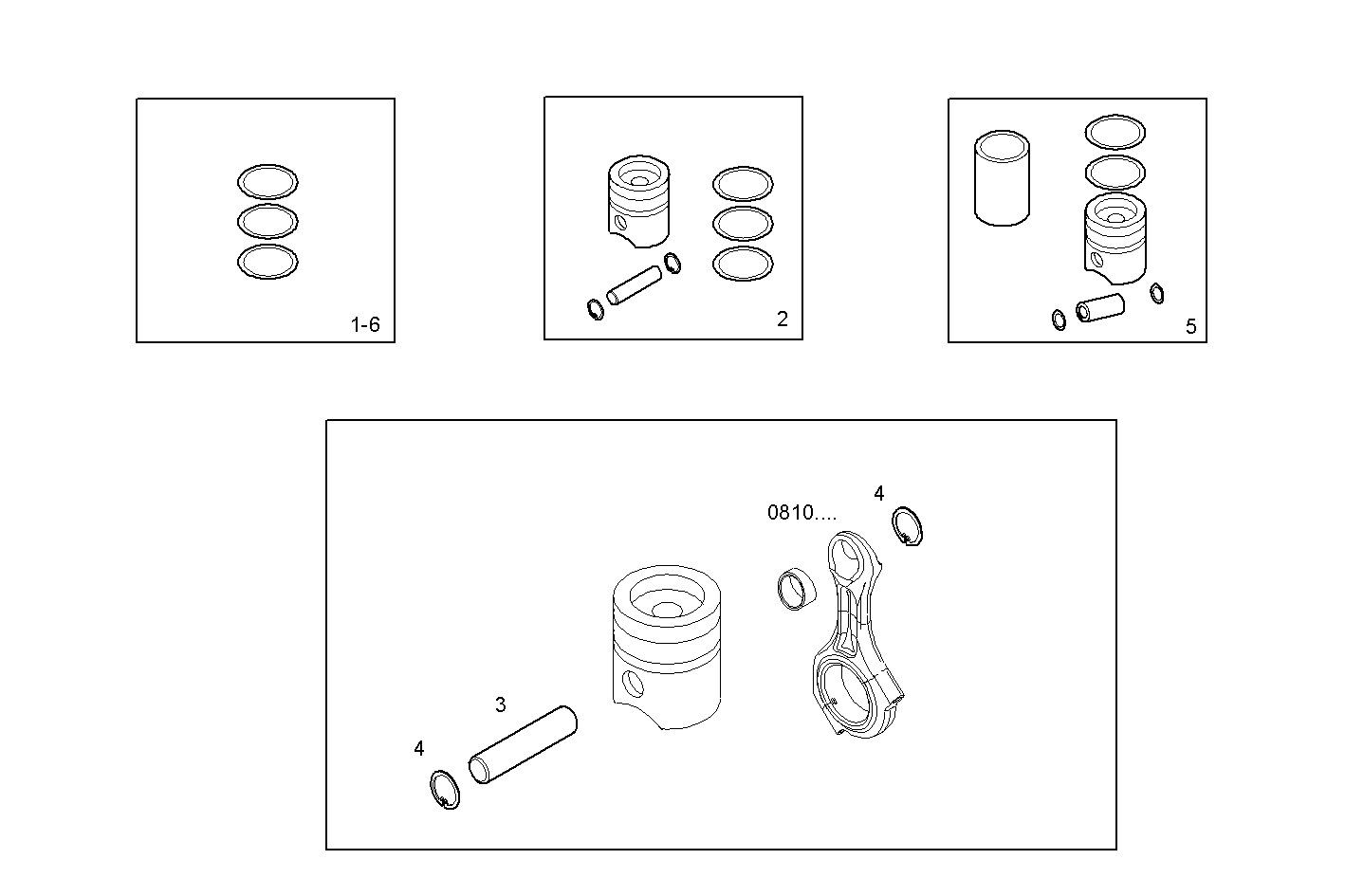 1-6

2

5

0810....

4

3

4