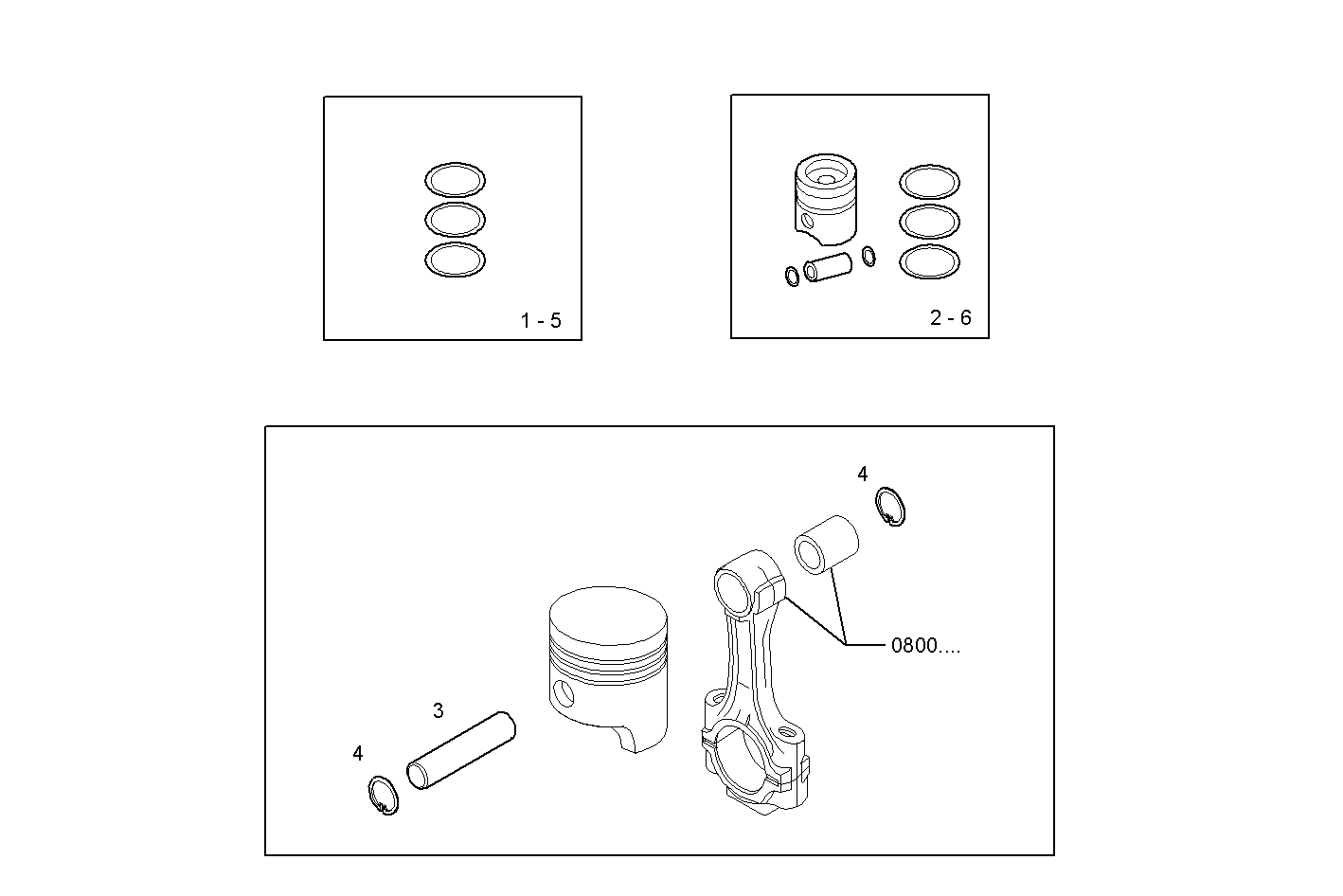 1 - 5

2 - 6

4

0800....

3

4