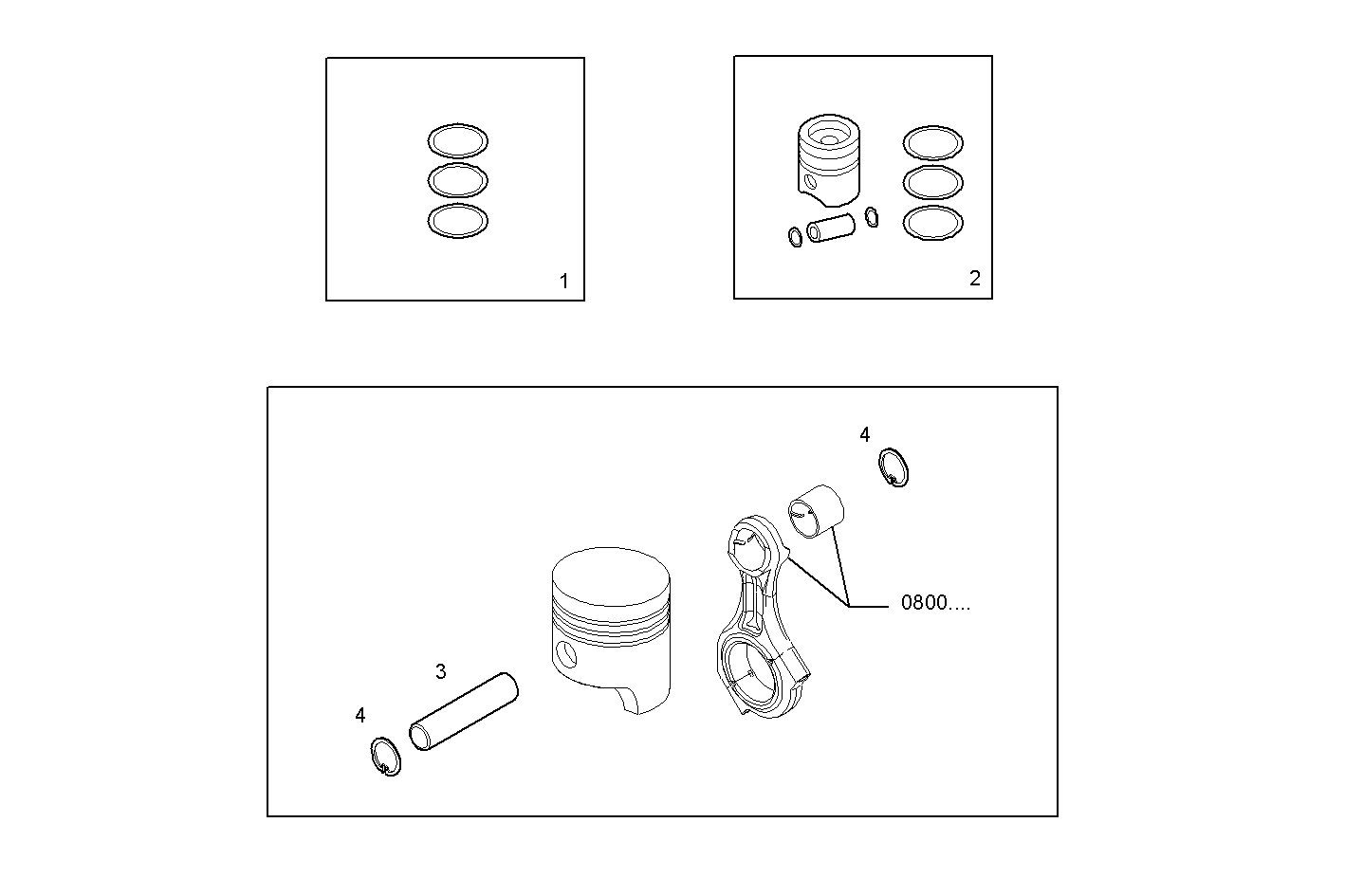 1

2

4

0800....

3

4