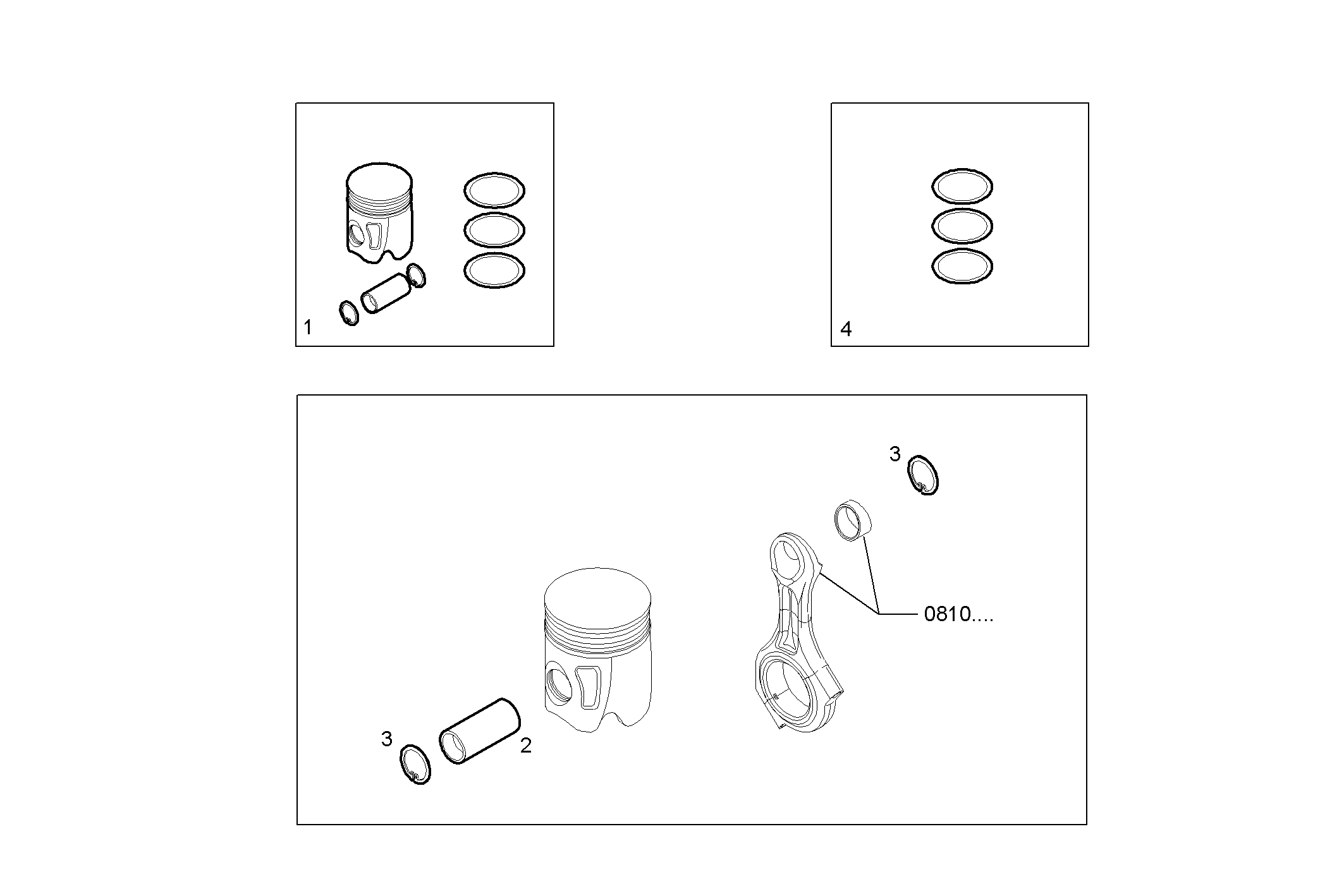 1

4

3

0810....

3

2