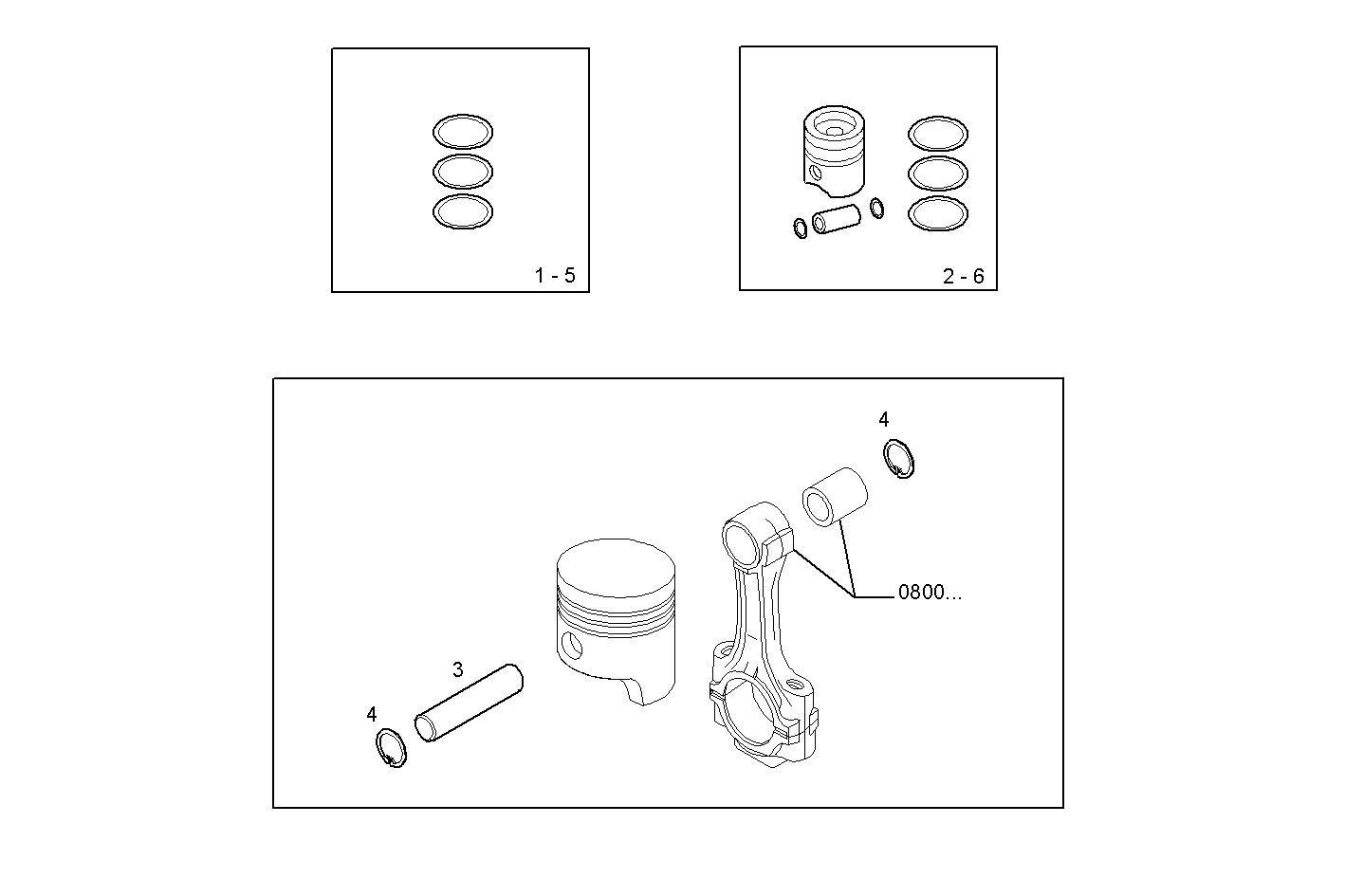 1 - 5

2 - 6

4

0800...

3

4