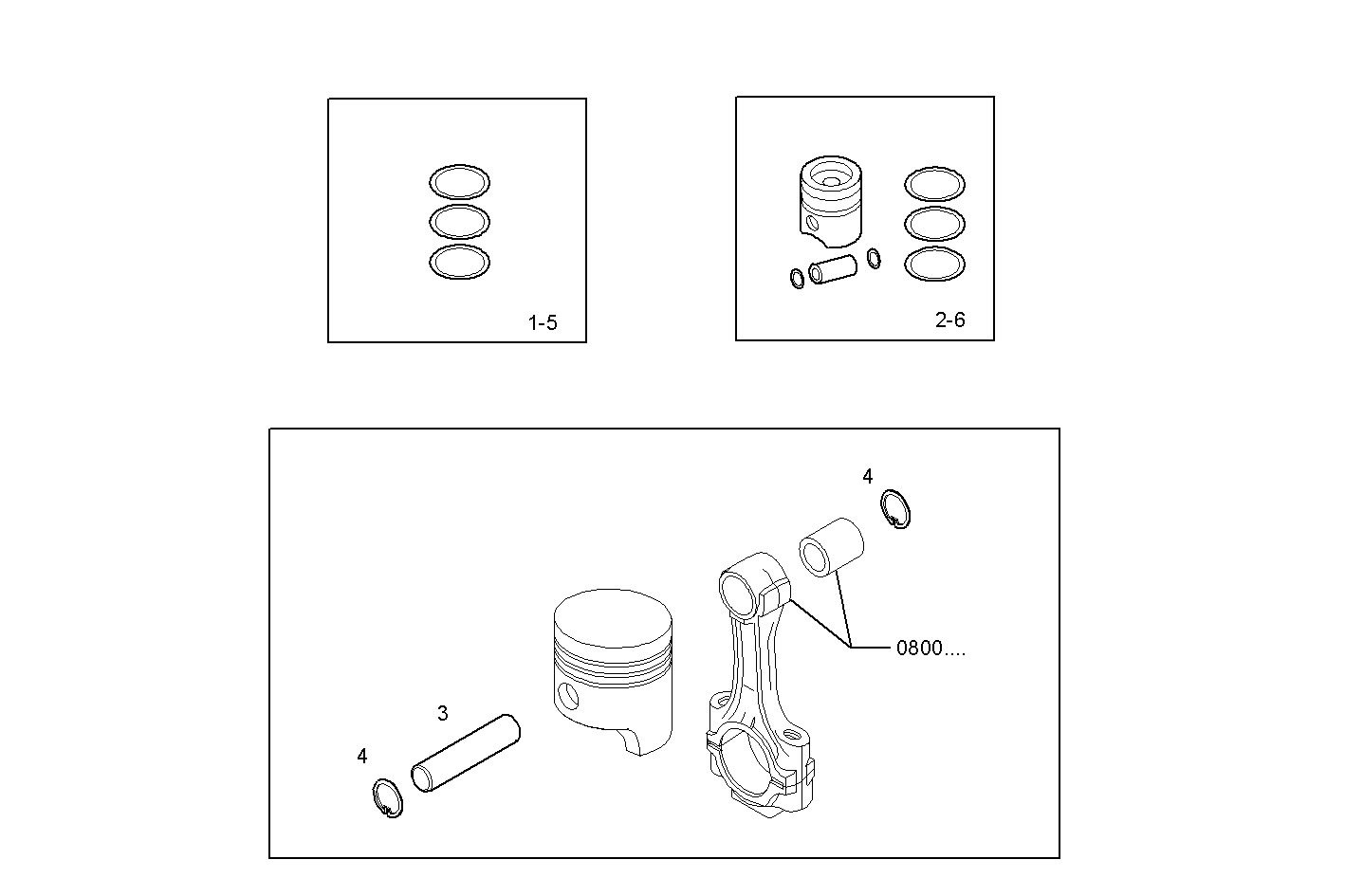 1-5

2-6

4

0800....

3

4