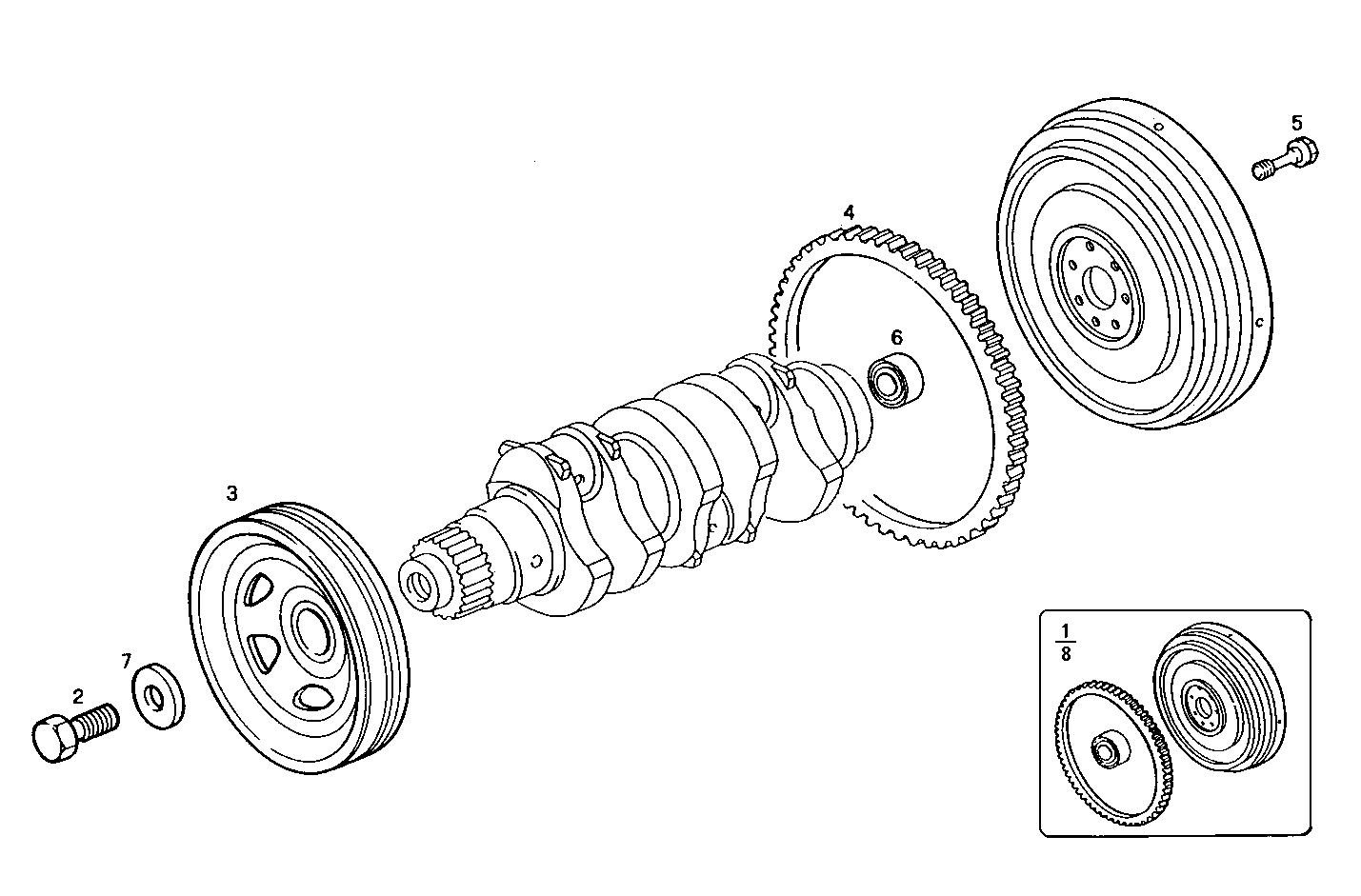 5
4
6
3
7
2
$\frac{1}{8}$