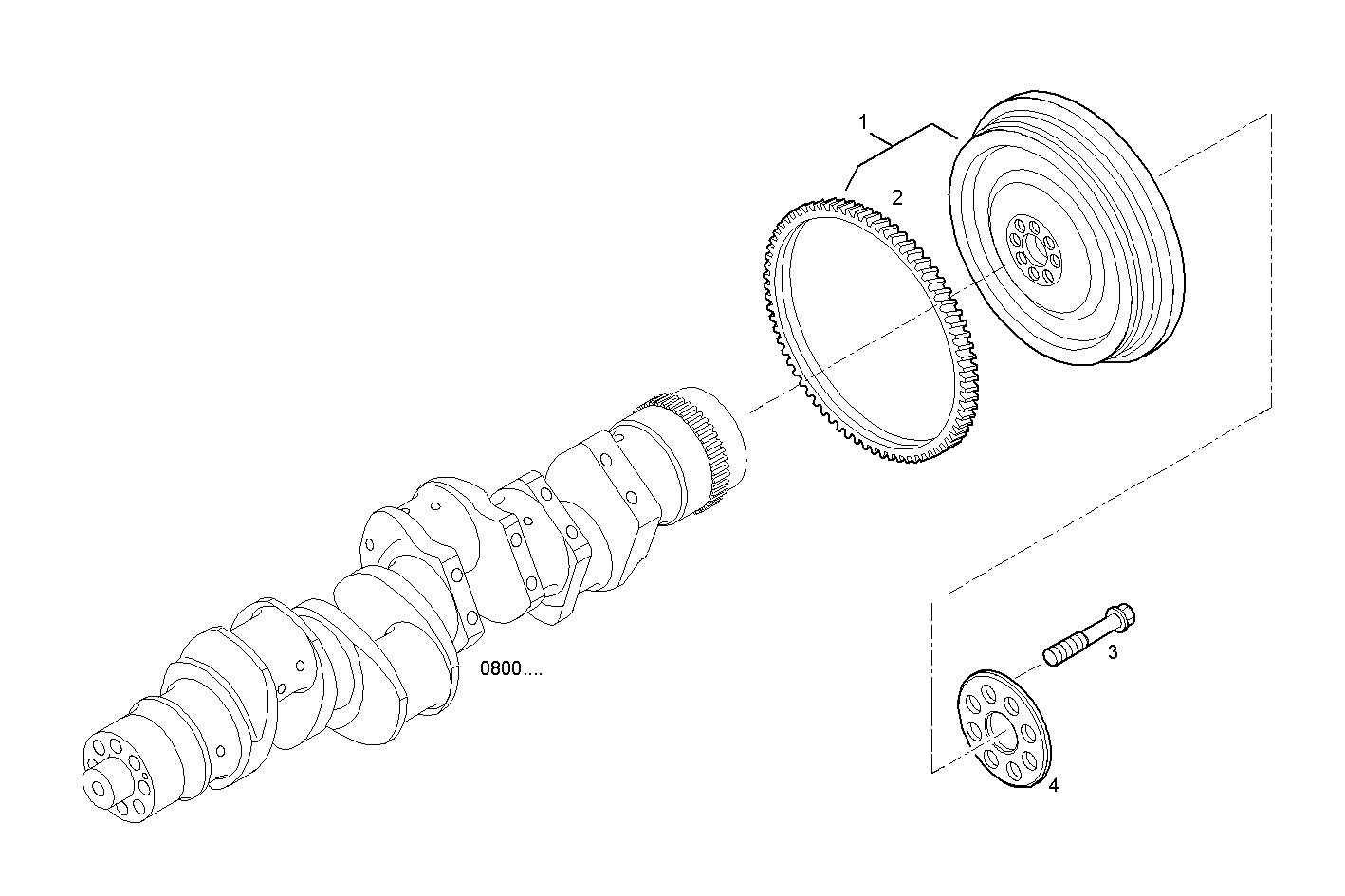 1
2
0800....
3
4