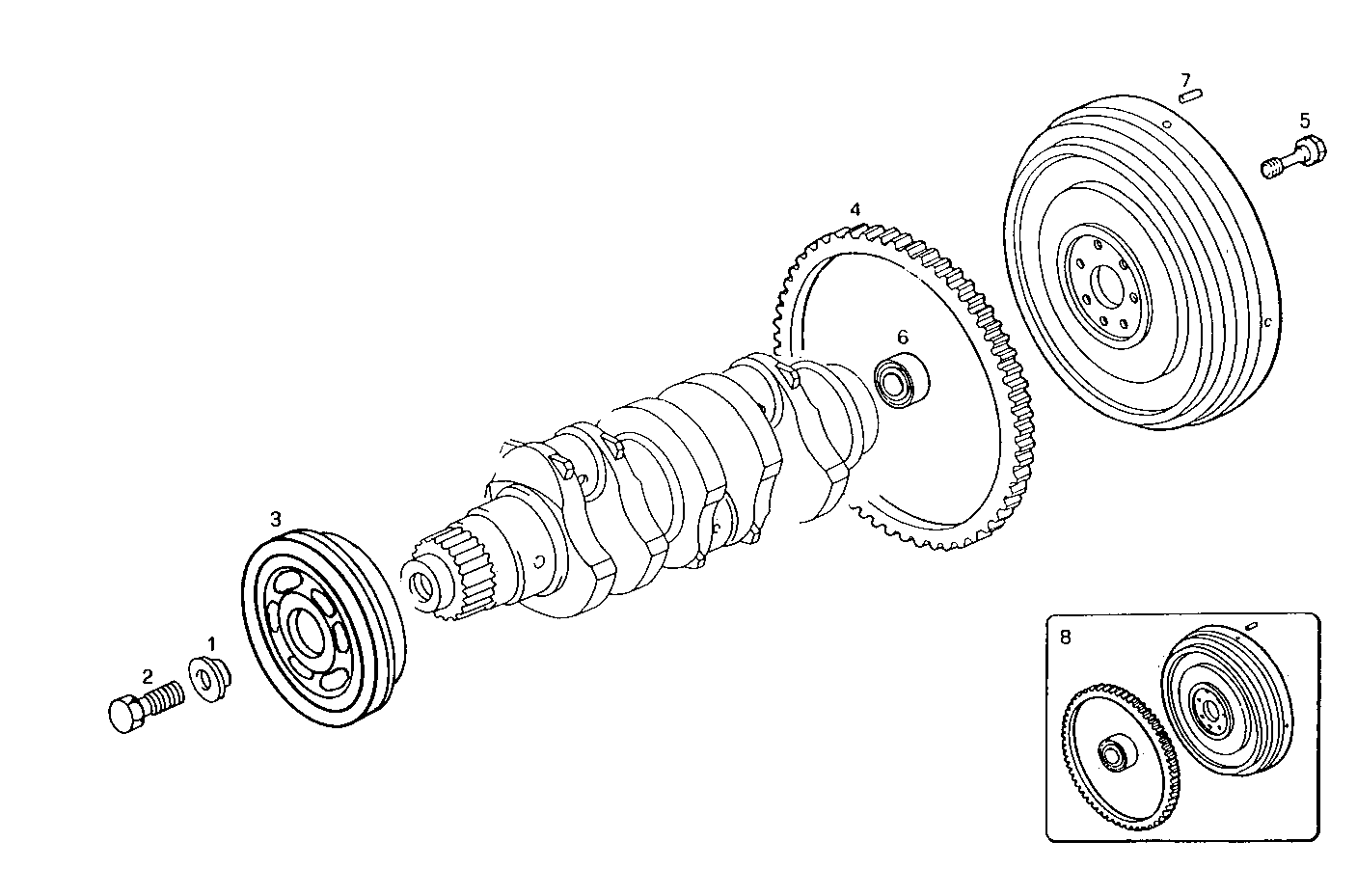 7
5
4
6
3
1
2
8