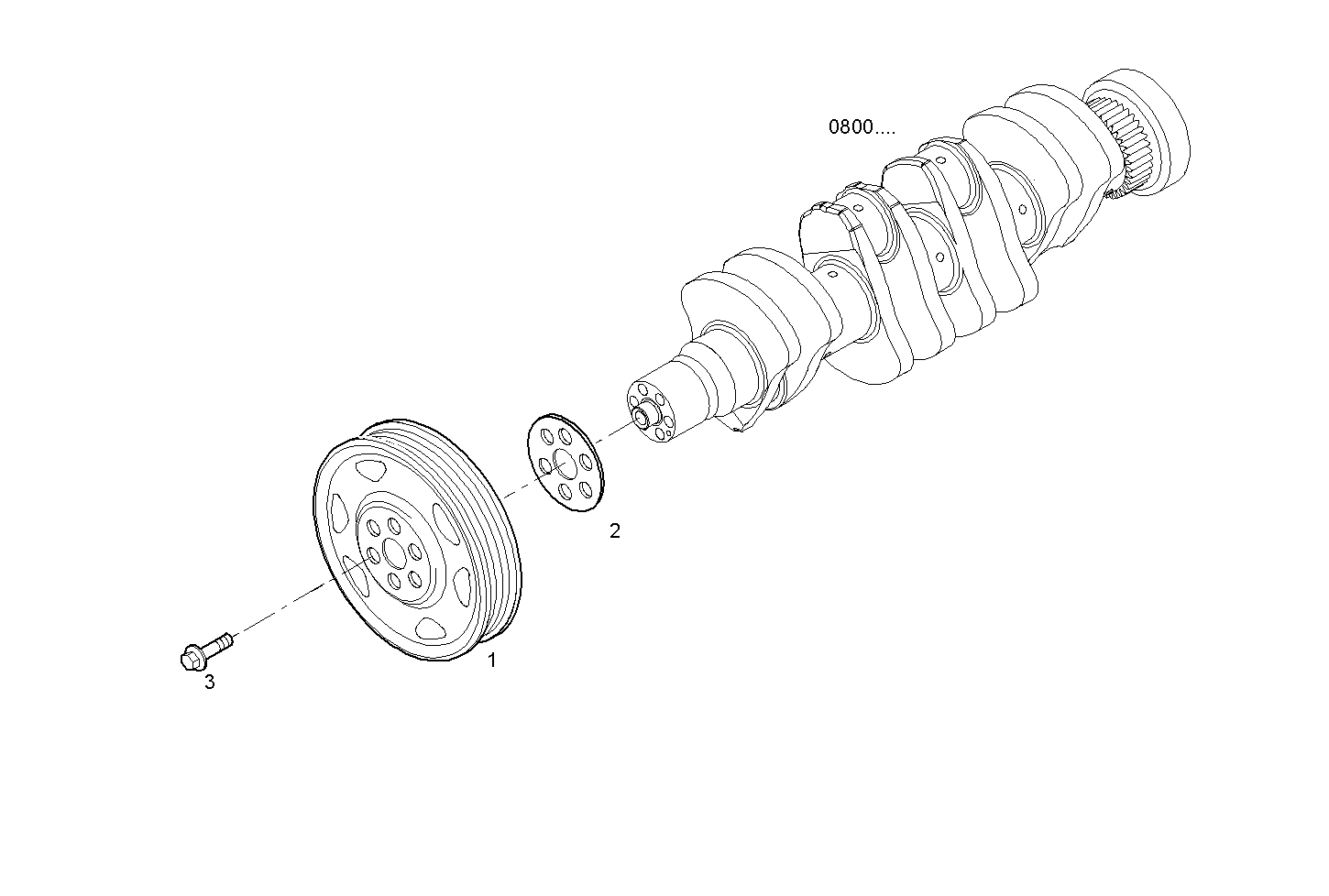 0800....

2

1

3