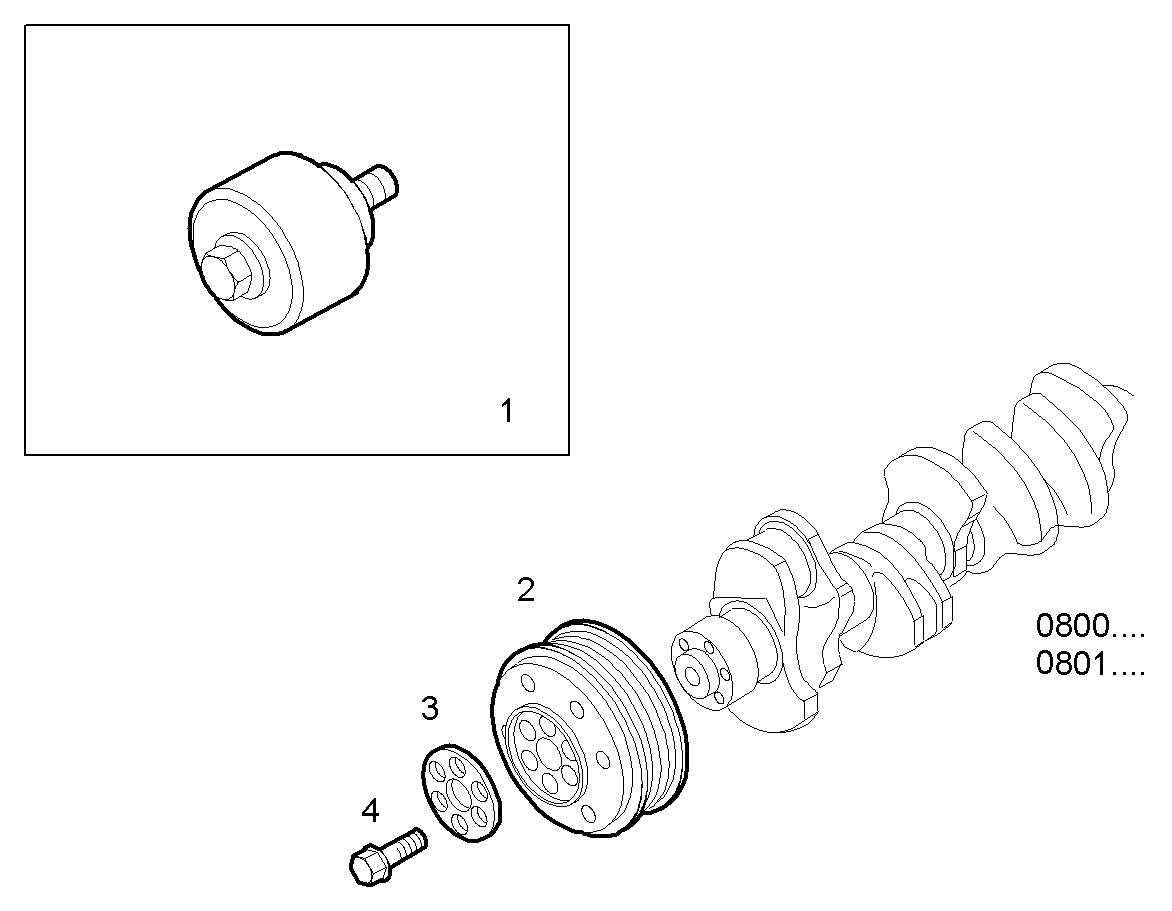 1

2

3

4

0800....
0801....