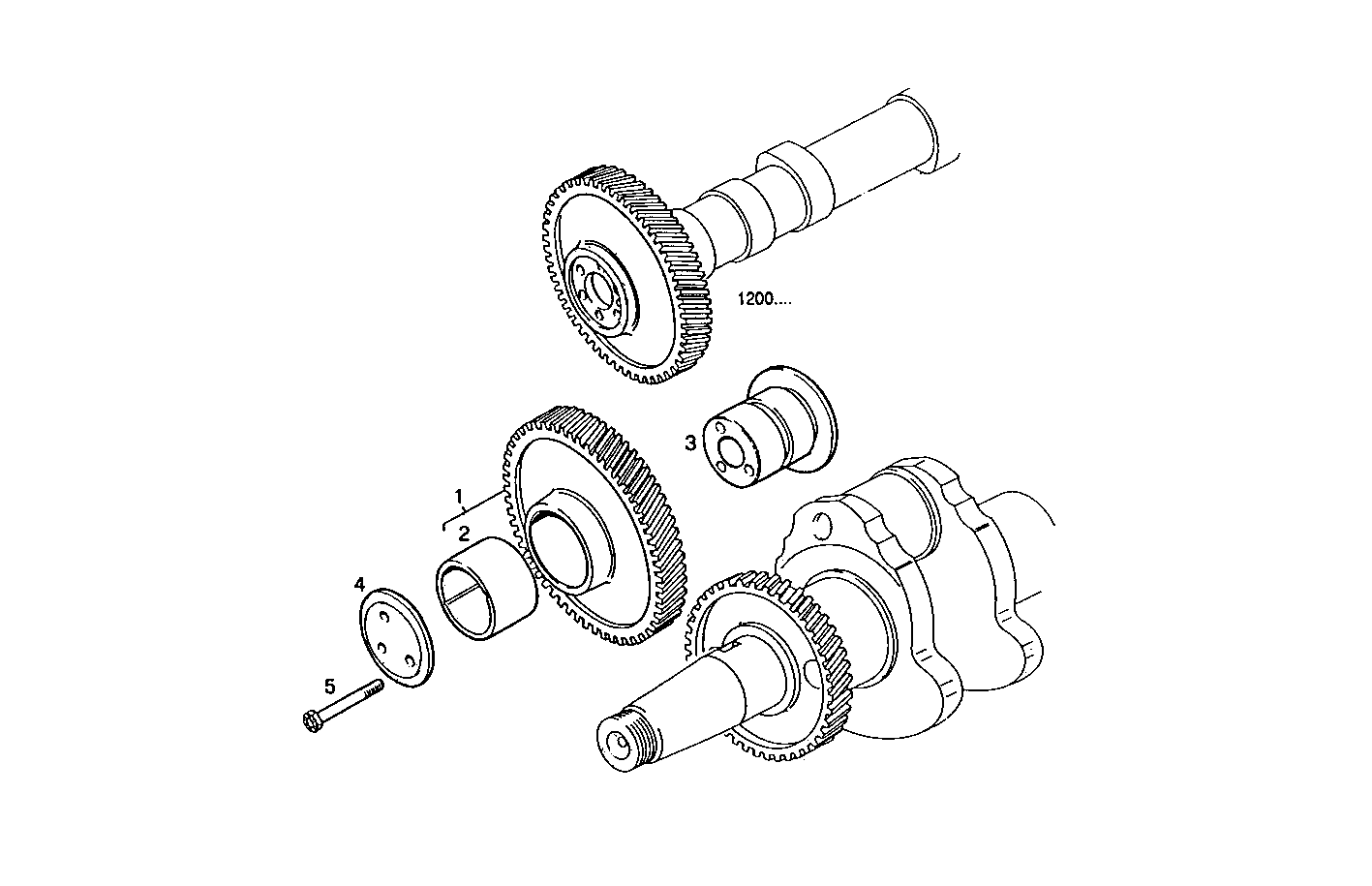 1200....

3

1

2

4

5