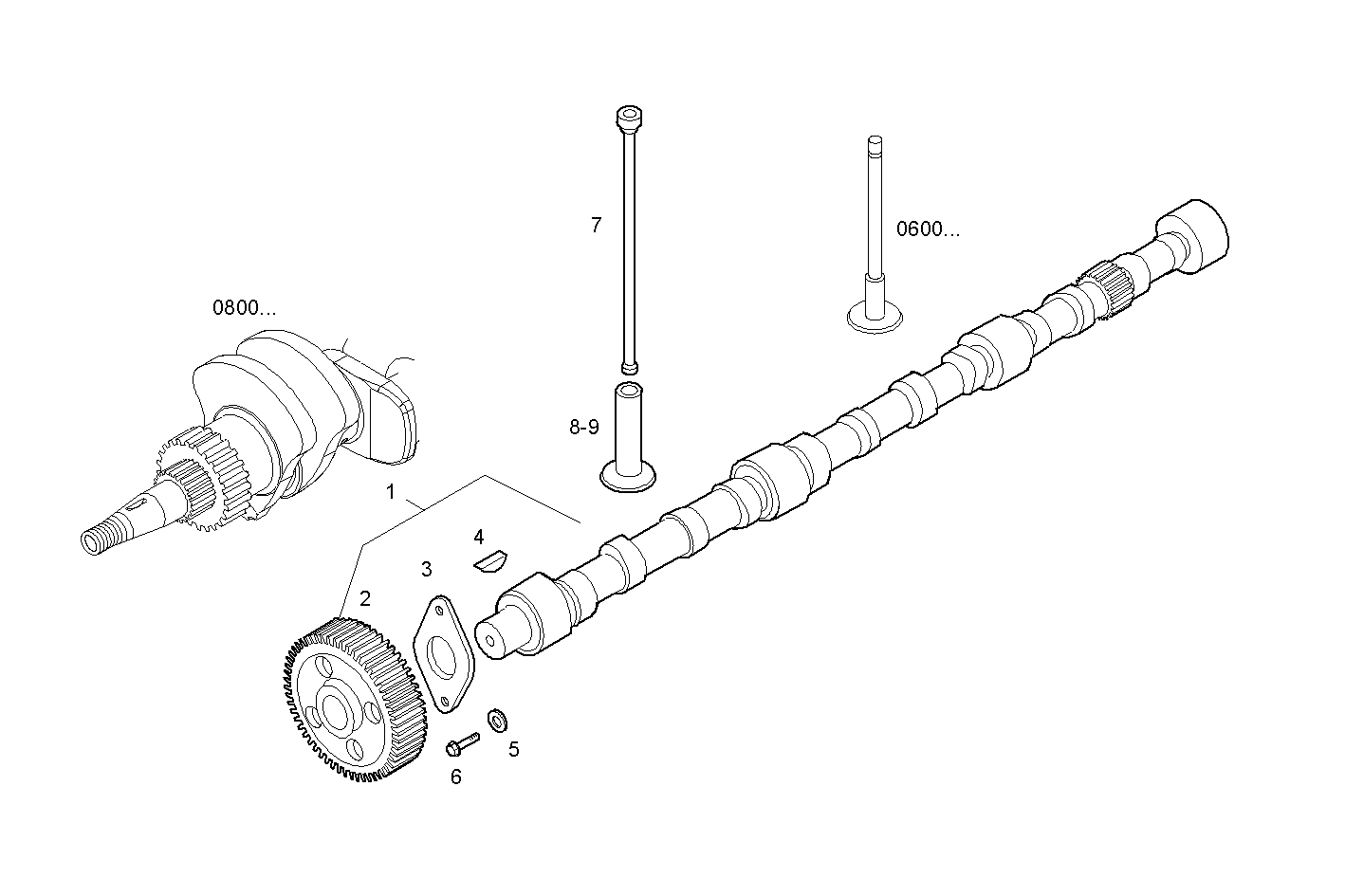 7

0600...

0800...

8-9

1

4

3

2

5

6