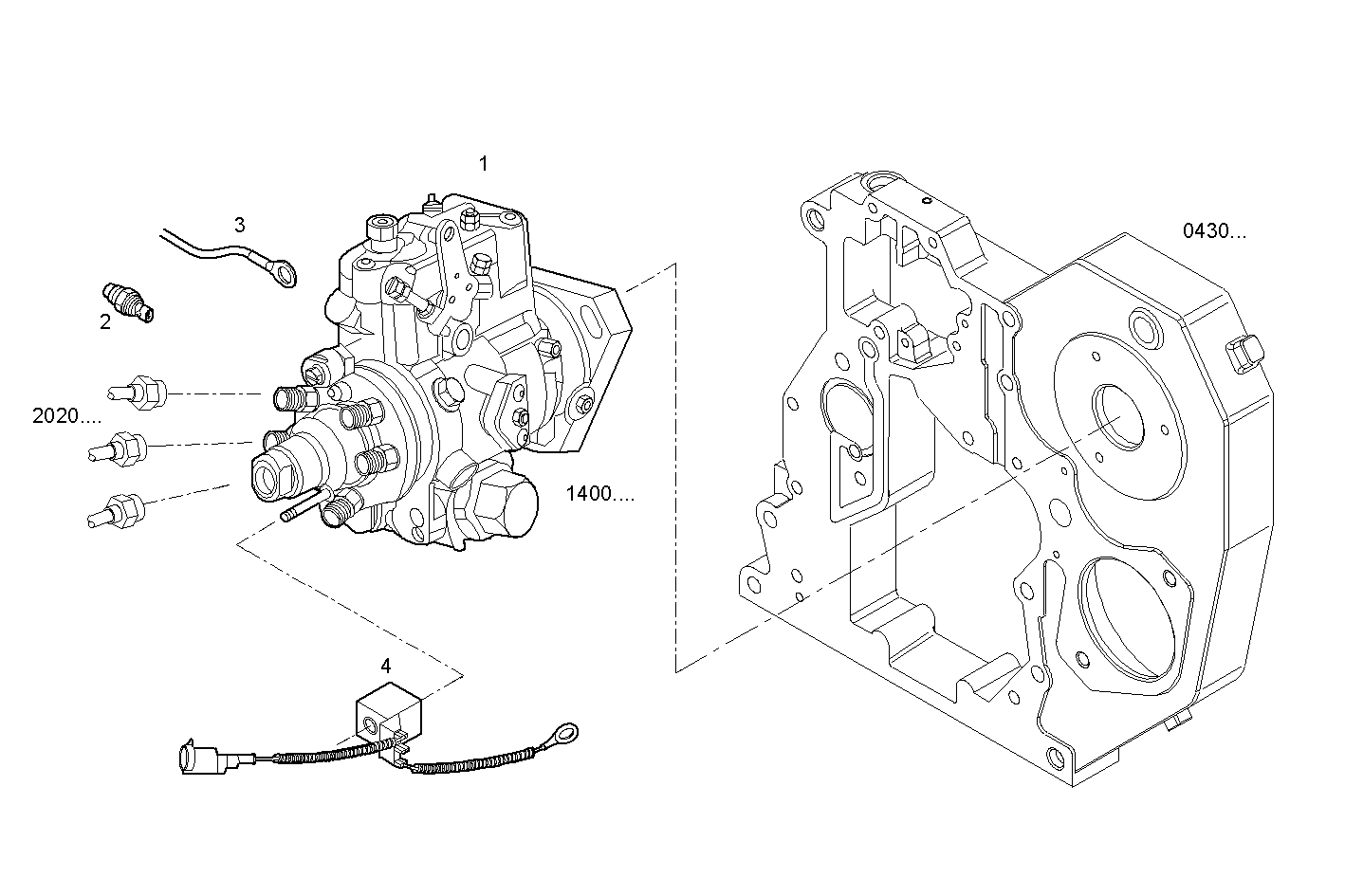 1
3
0430...
2
2020....
1400....
4