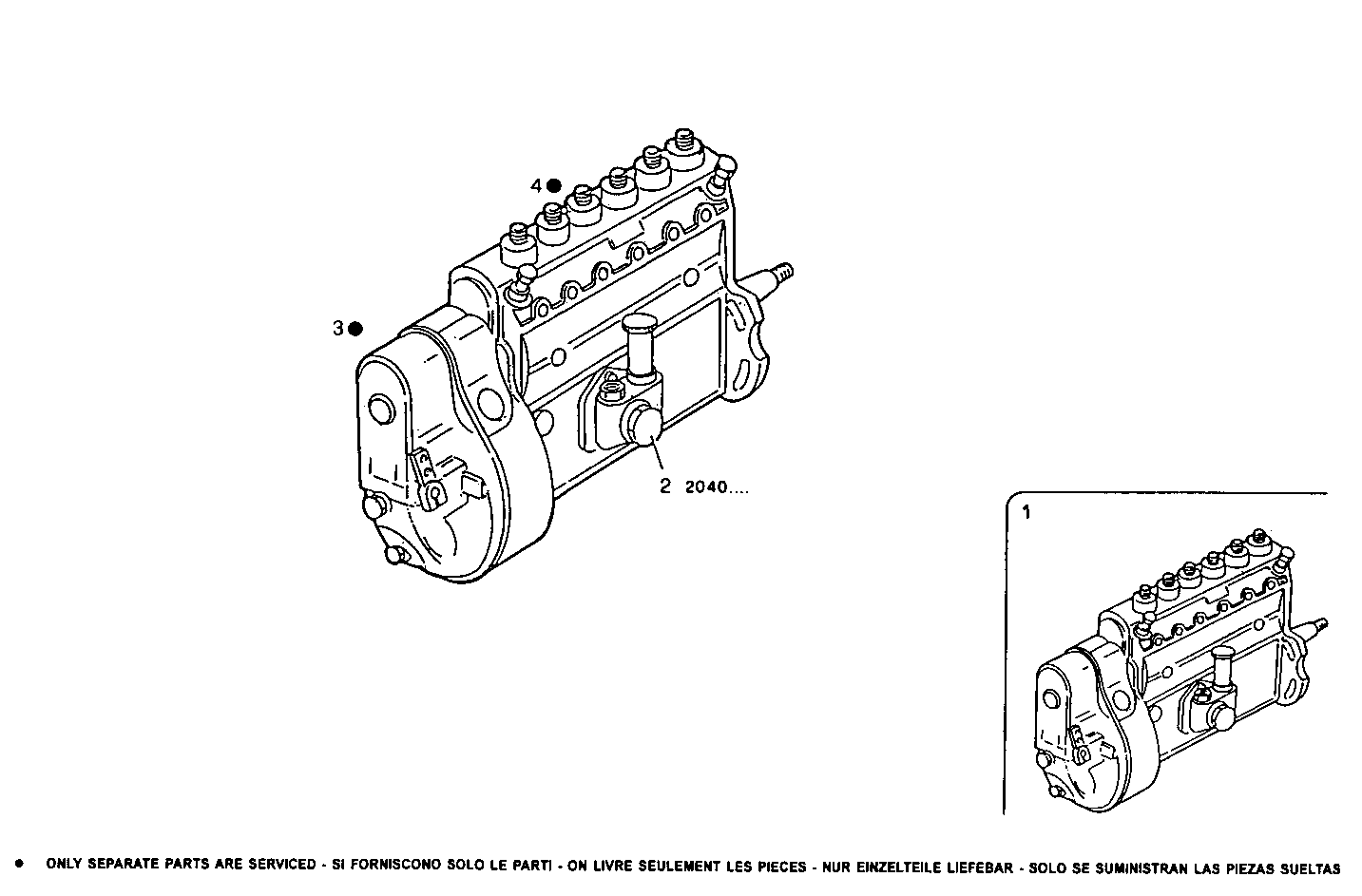 4 ●

3 ●

2 2040....

1

● ONLY SEPARATE PARTS ARE SERVICED - SI FORNISCONO SOLO LE PARTI - ON LIVRE SEULEMENT LES PIECES - NUR EINZELTEILE LIEFEBAR - SOLO SE SUMINISTRAN LAS PIEZAS SUELTAS