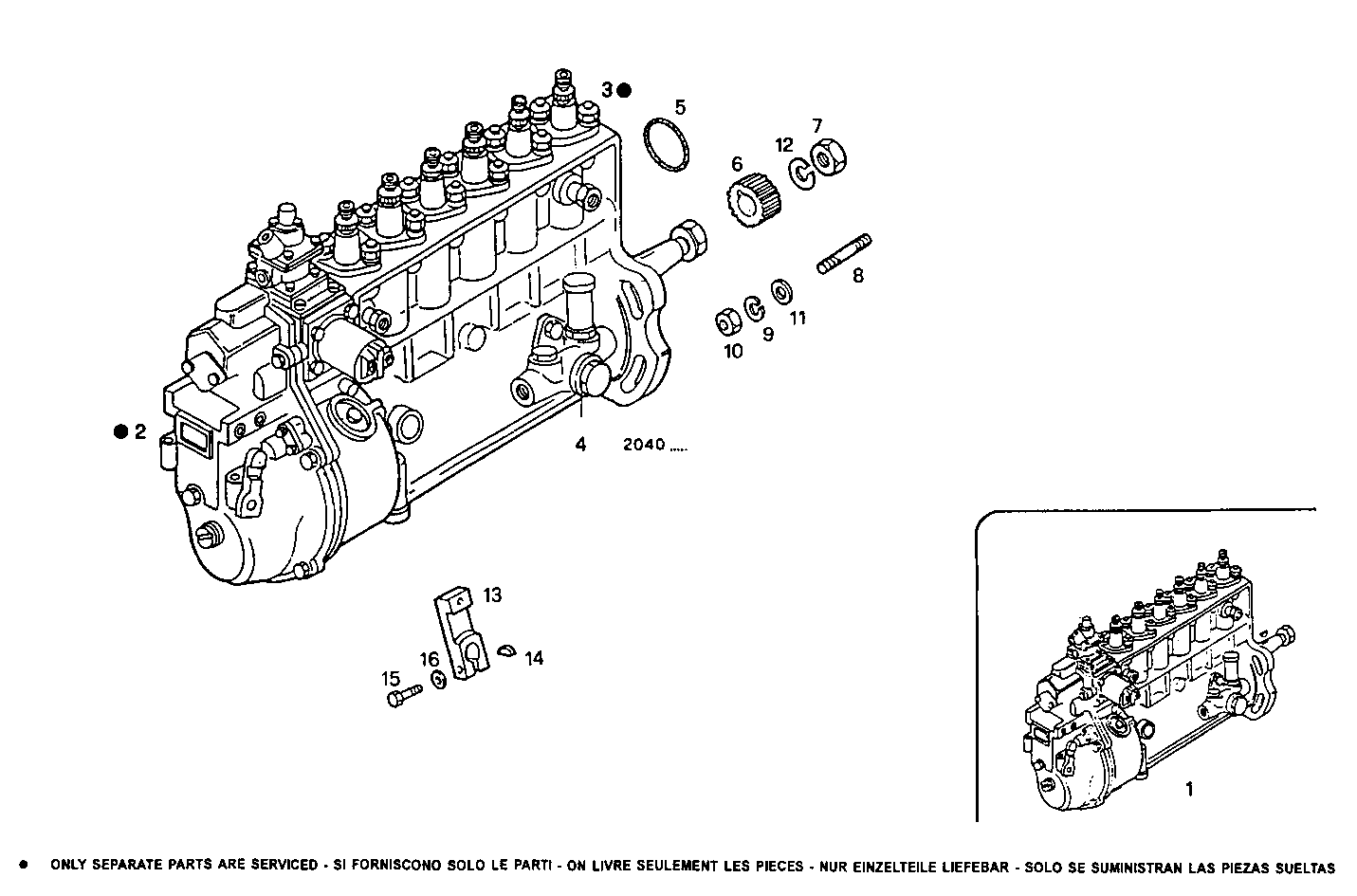 3 ●
5
12
7
6
8
11
9
10
● 2
4
2040 .....
13
16
14
15
1

● ONLY SEPARATE PARTS ARE SERVICED - SI FORNISCONO SOLO LE PARTI - ON LIVRE SEULEMENT LES PIECES - NUR EINZELTEILE LIEFEBAR - SOLO SE SUMINISTRAN LAS PIEZAS SUELTAS