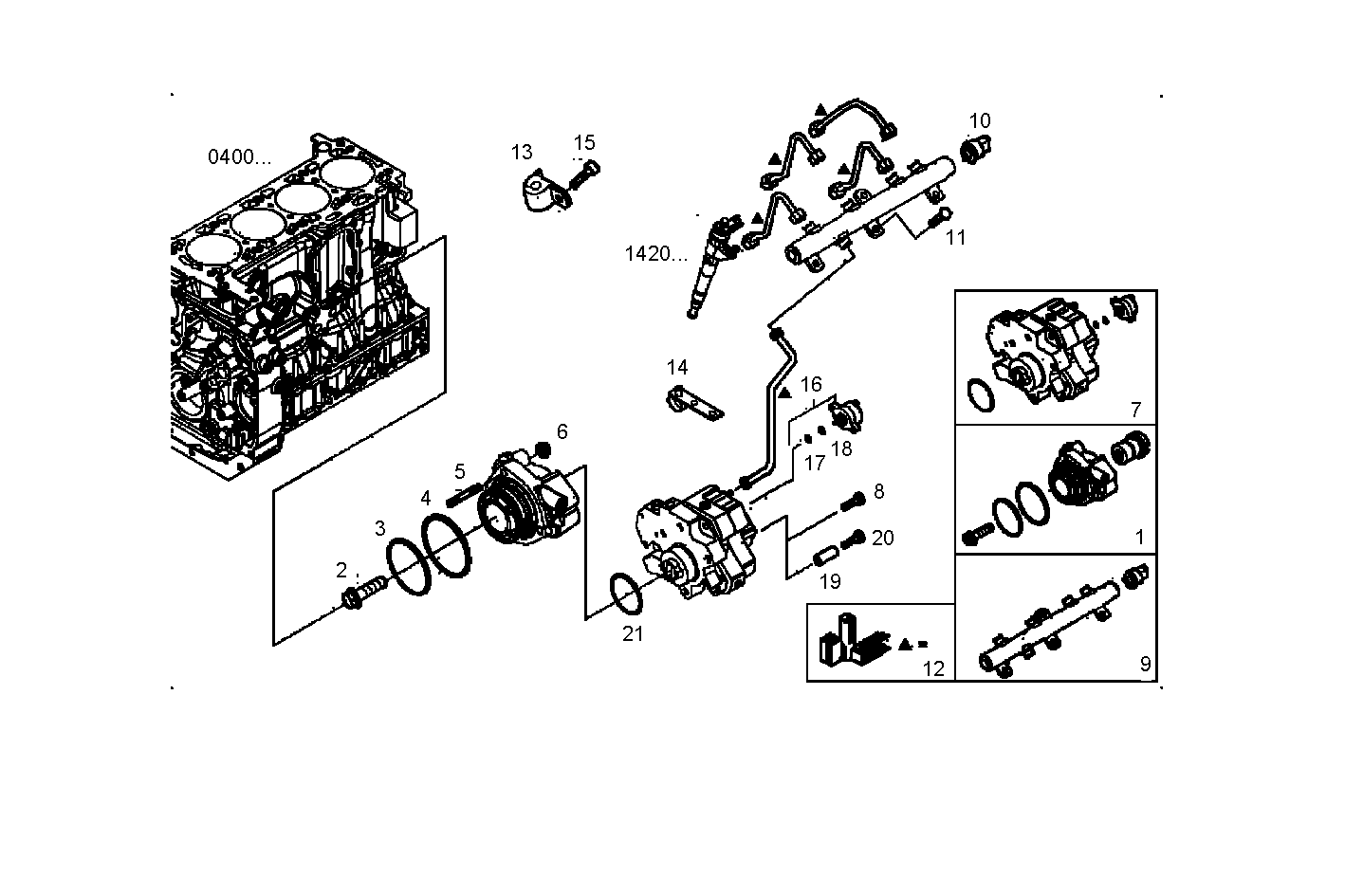 0400...

13
15

10

1420...

11

14

16

18

17

6

5

4

3

2

8

20

19

21

7

1

12

9