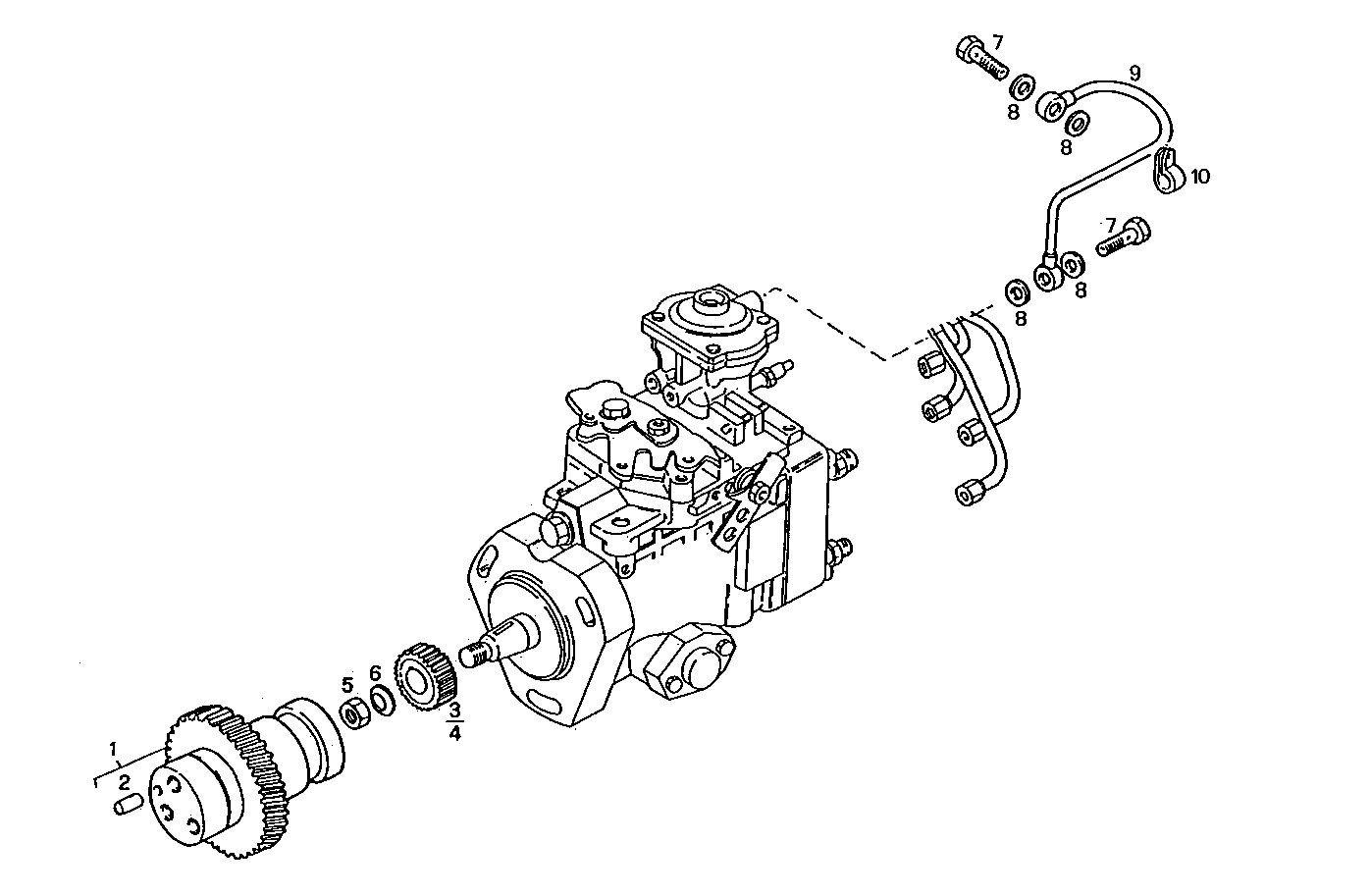 7
9
8
8
10
7
8
8
5
6
3
4
1
2