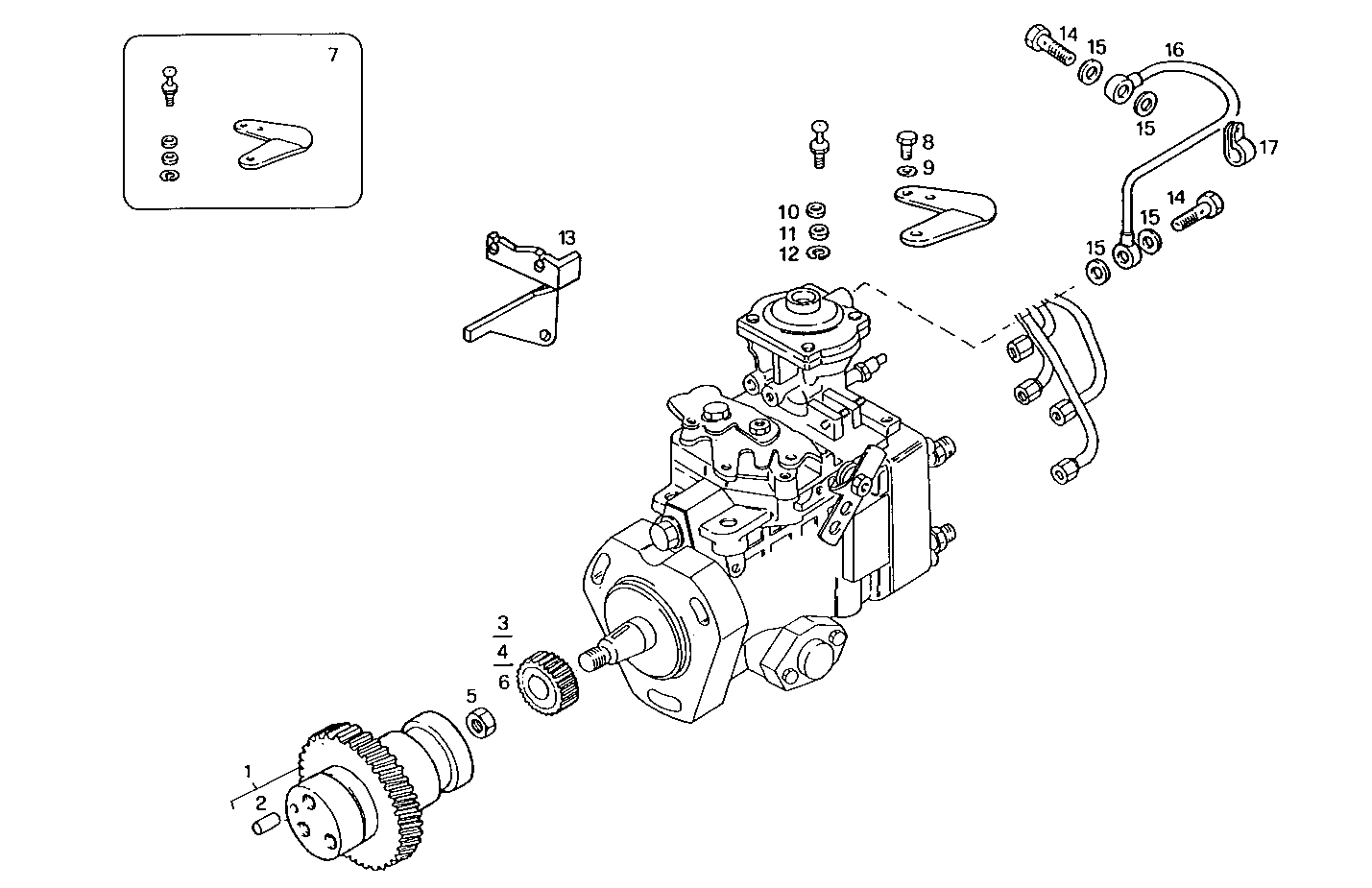 7

14
15
16
15
17
8
9
10
11
12
13
14
15
15

3
4
6
5
1
2