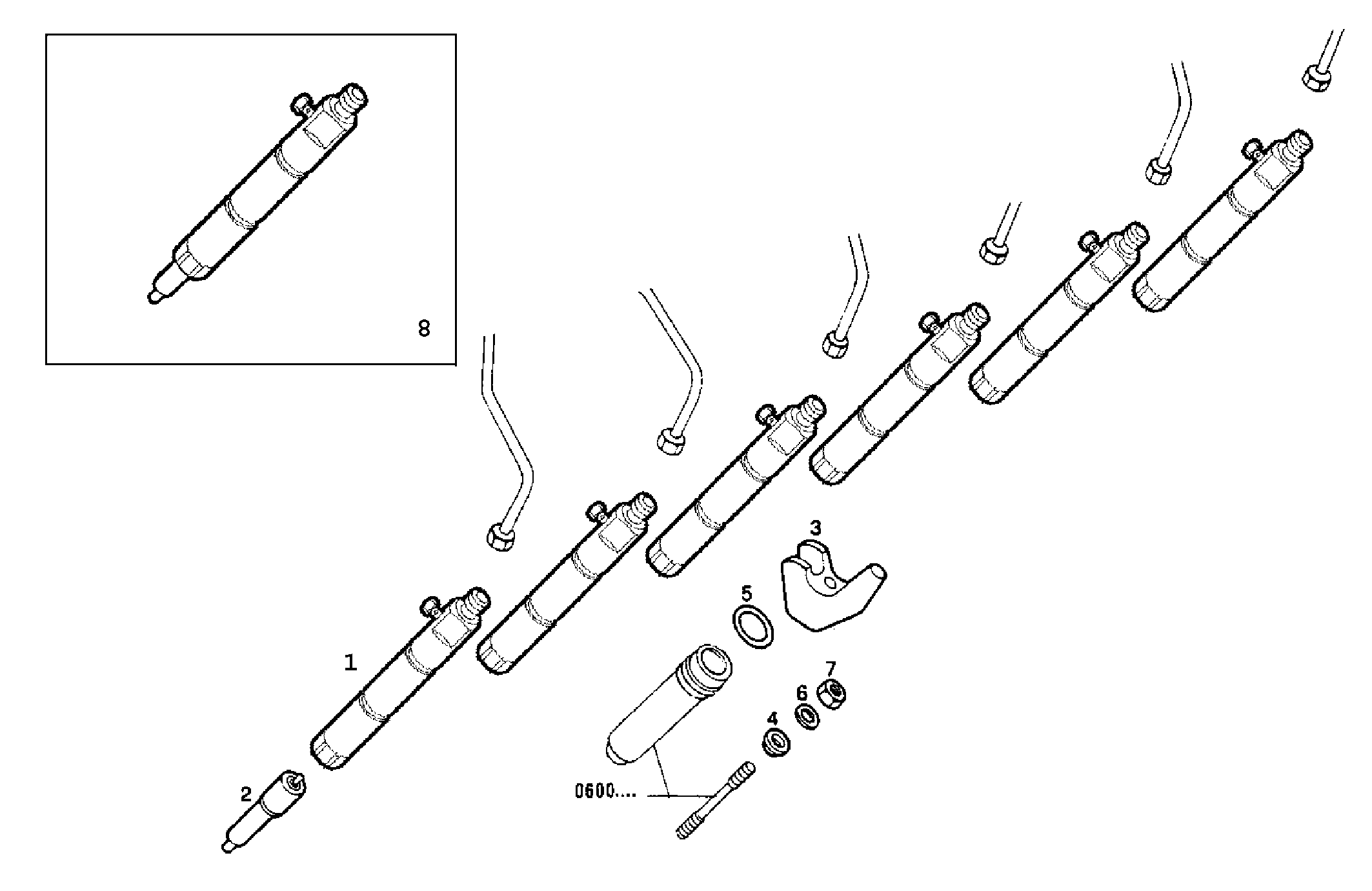 8

3

5

1

7

6

4

2

0600....