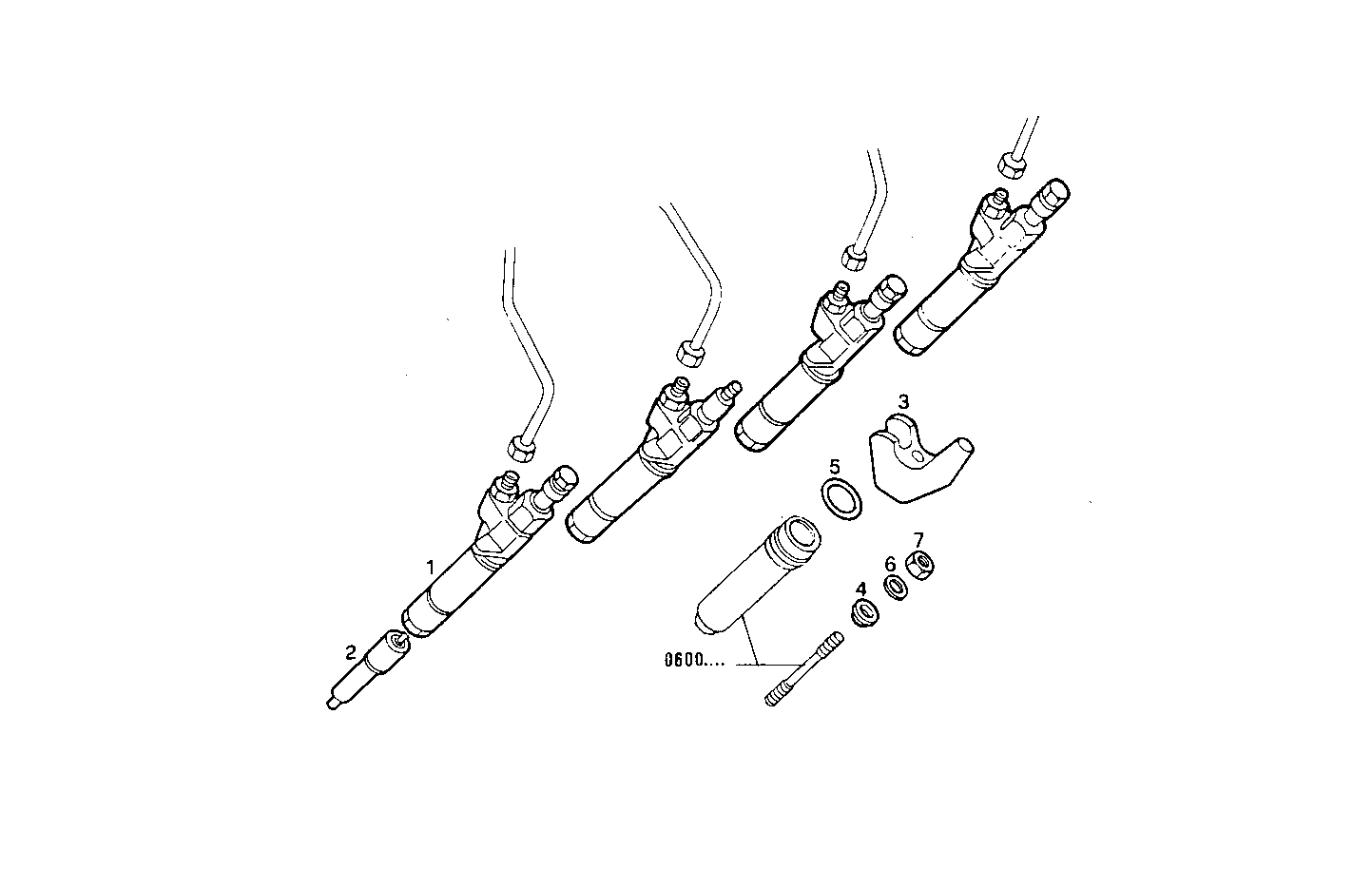 3
5
7
6
4
1
2
0600....