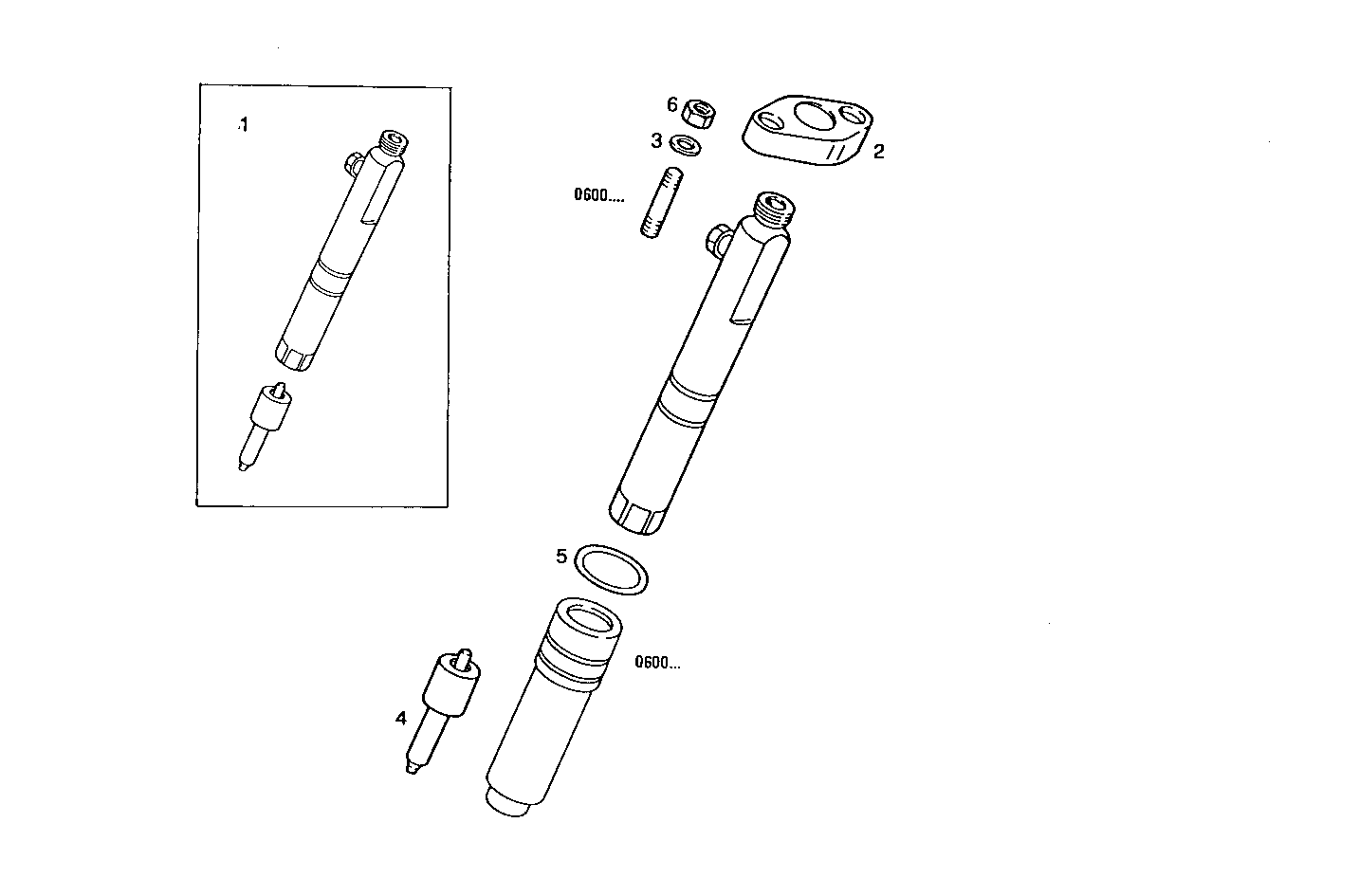 1

6

3

2

0600....

5

0600...

4