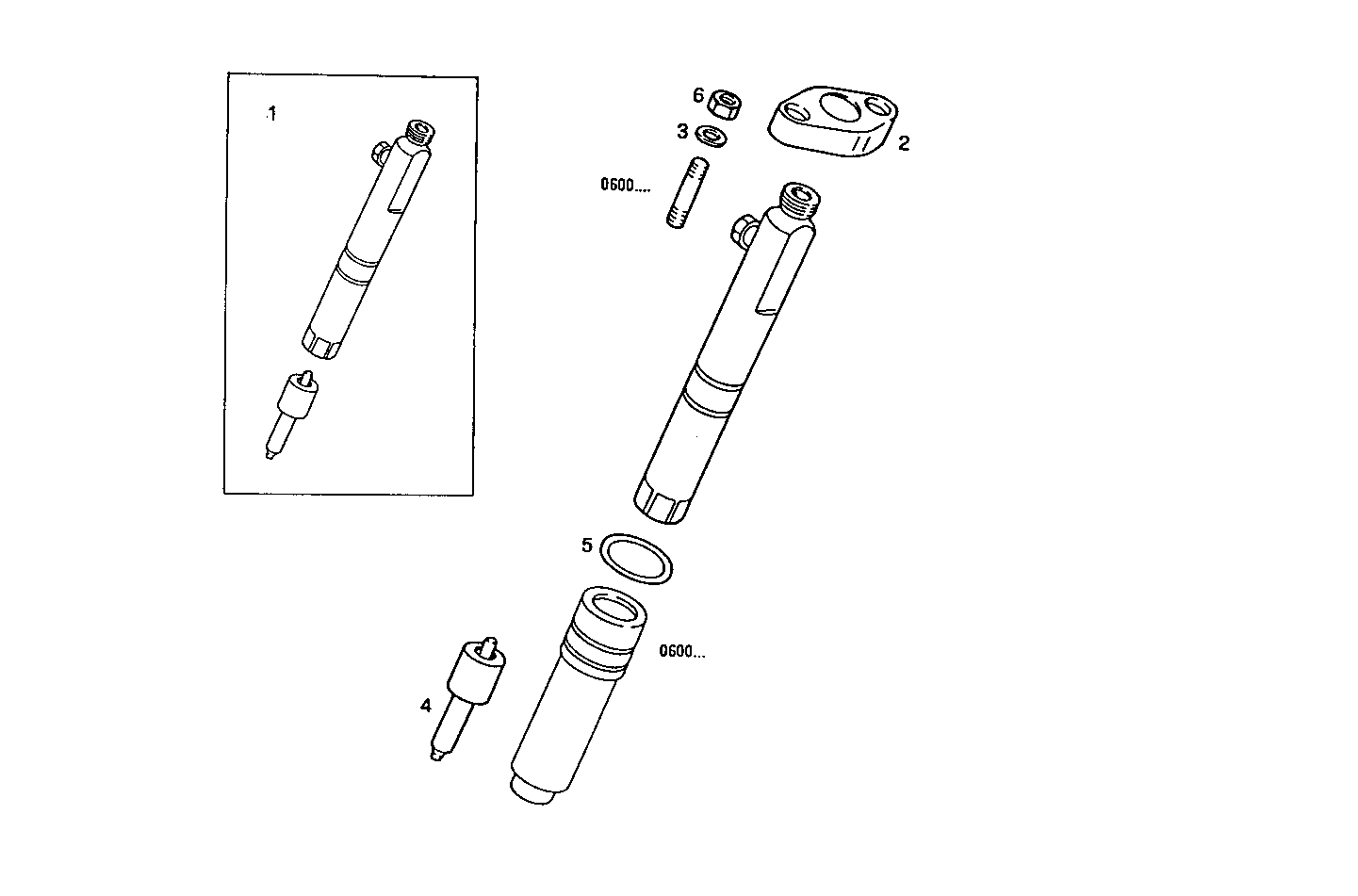 1

6

3

2

0600....

5

0600...

4