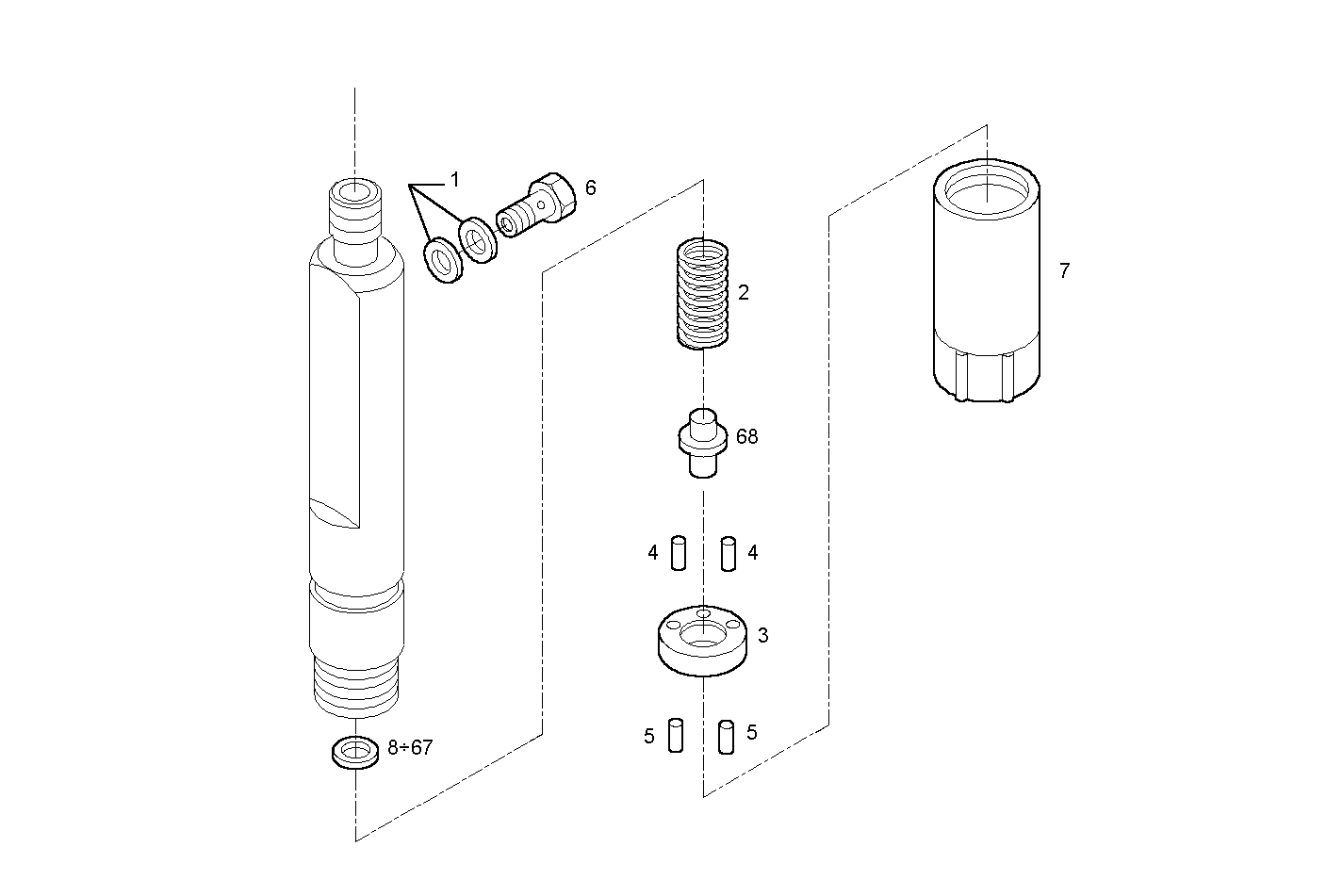 1
6
2
7
68
4
4
3
5
5
8÷67