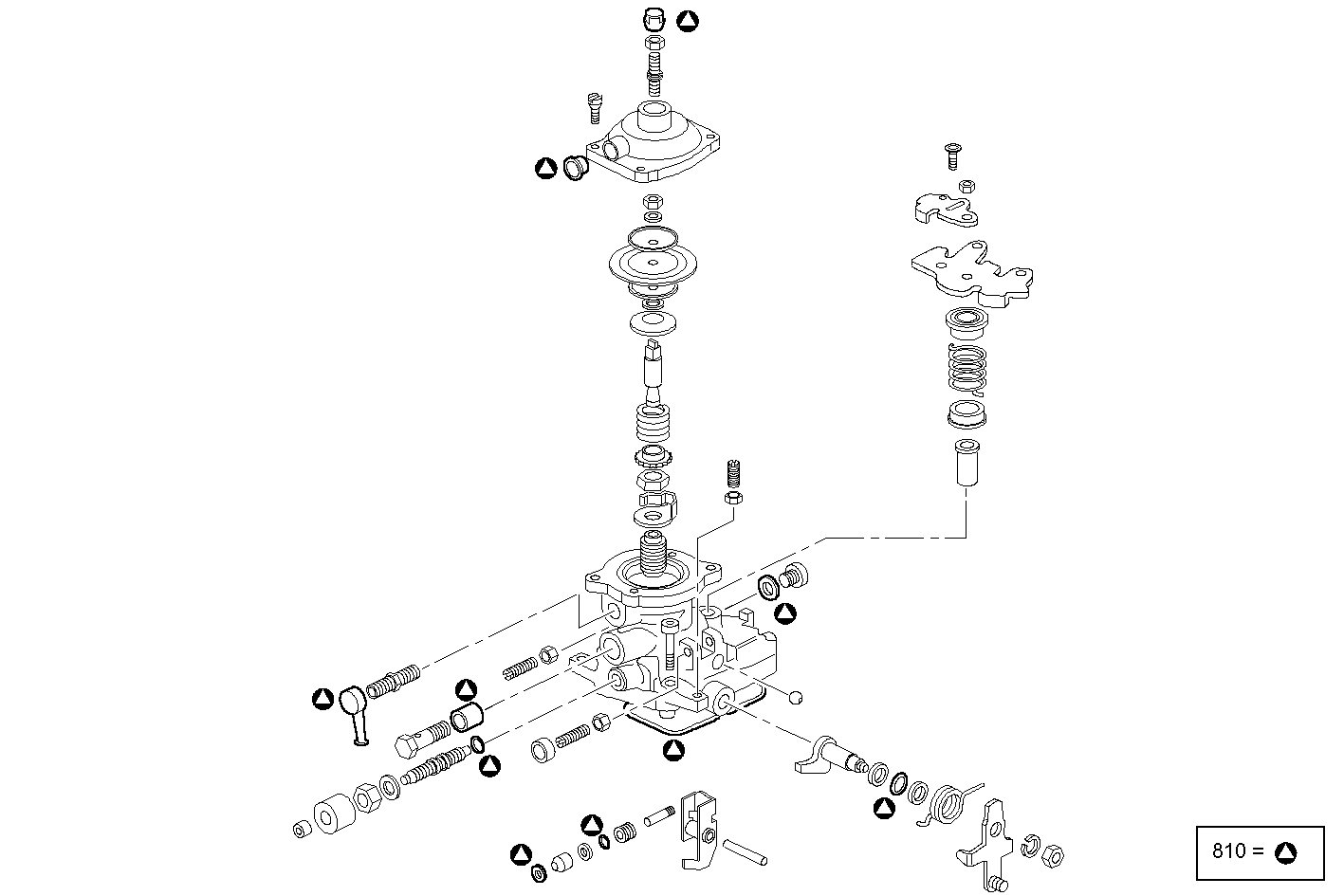 810 =