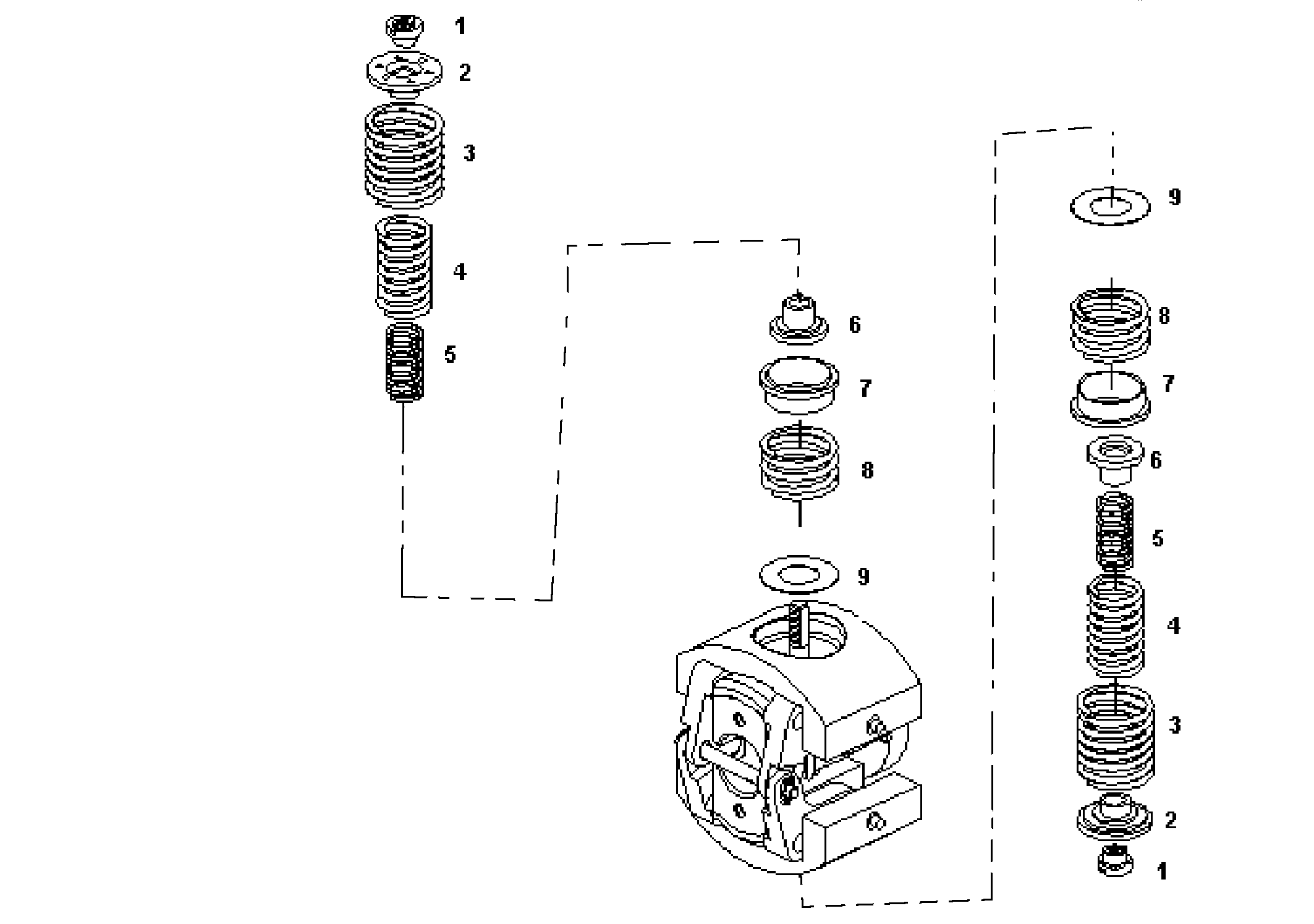 1
2
3
4
5

6
7
8
9

9
8
7
6
5
4
3
2
1