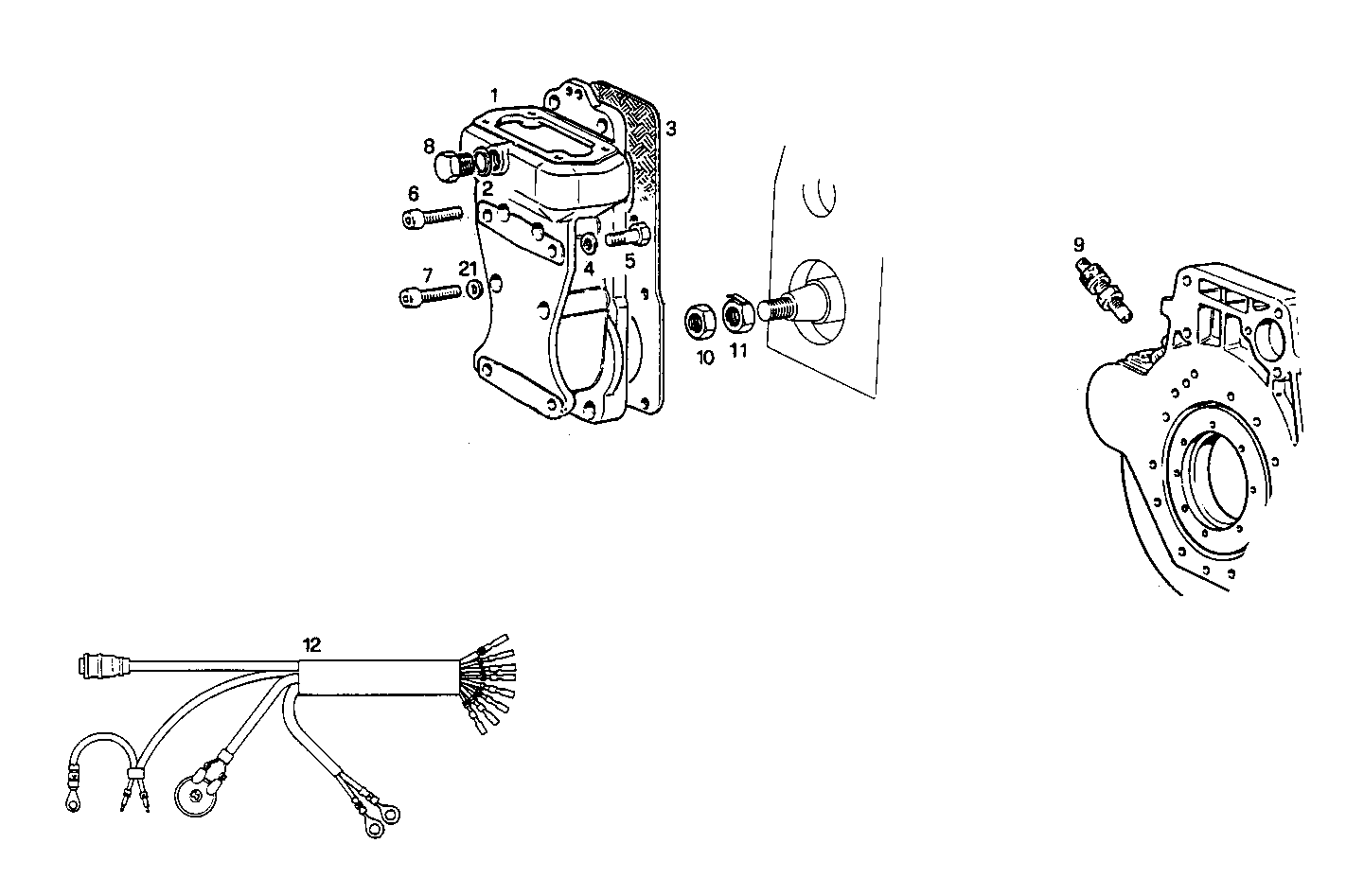 1
3
8
2
6
4
5
7
21
10
11
9
12