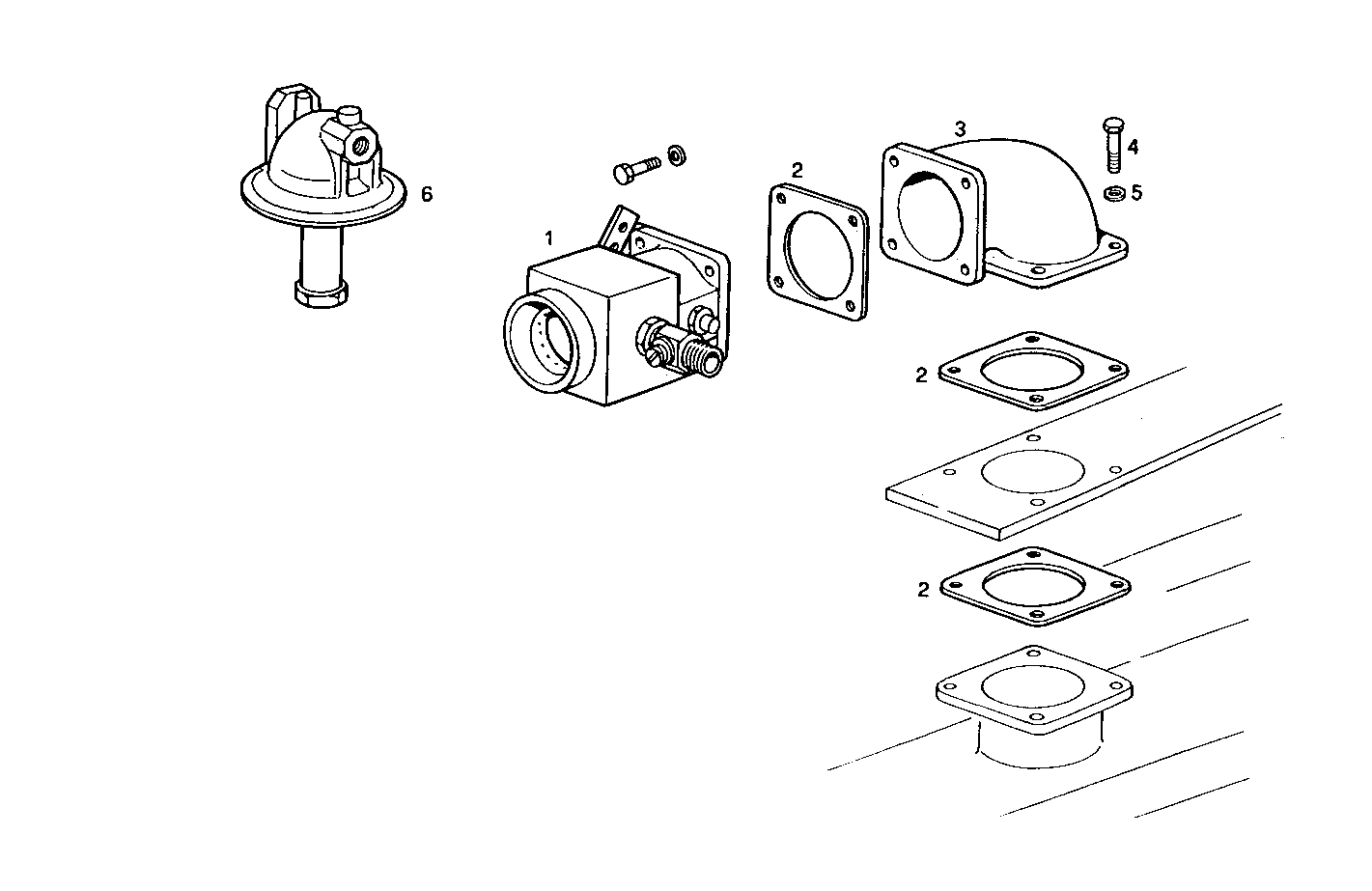 6

1

2

3

4

5

2

2