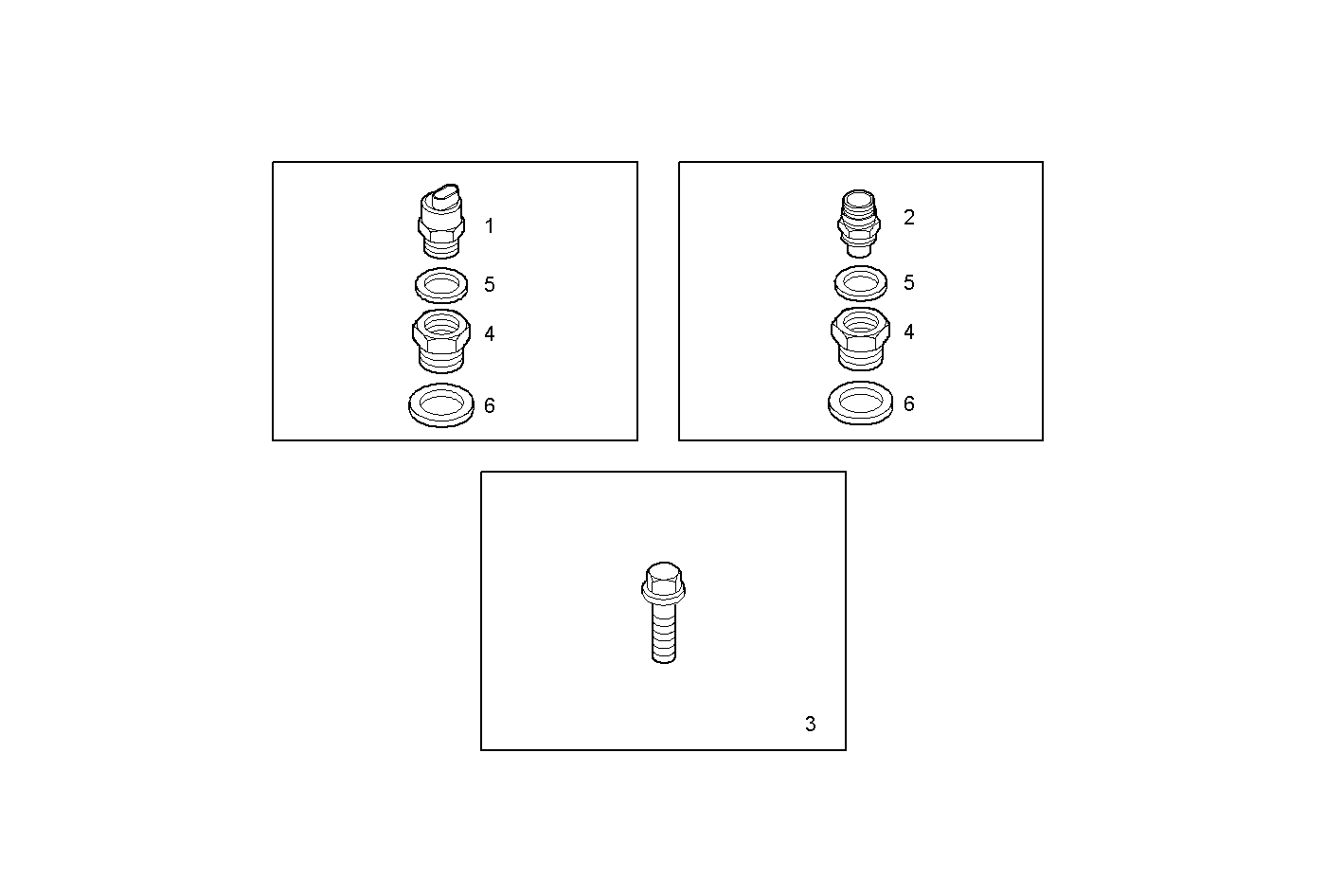 1
5
4
6

2
5
4
6

3