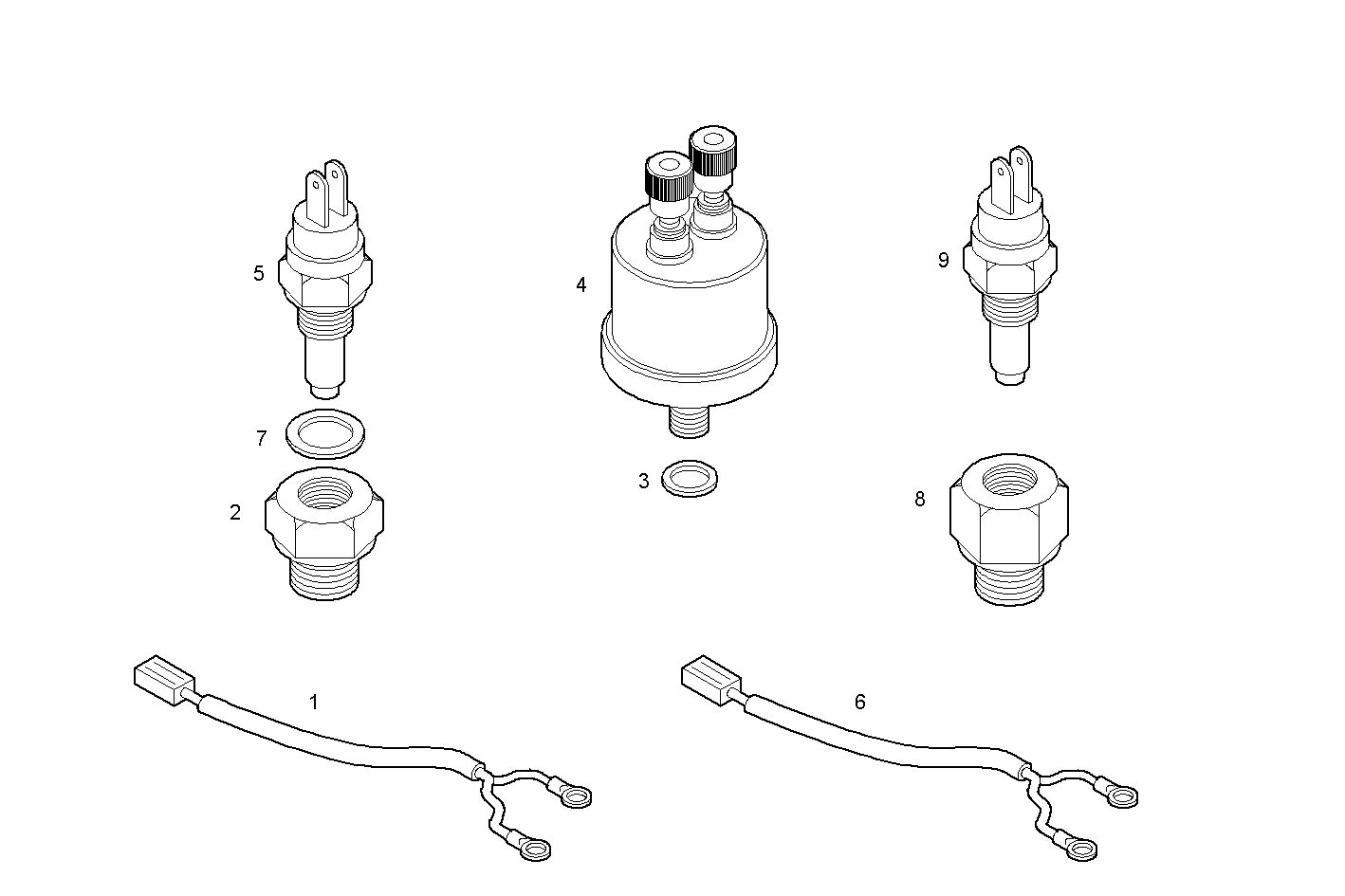 5
4
9
7
3
2
8
1
6