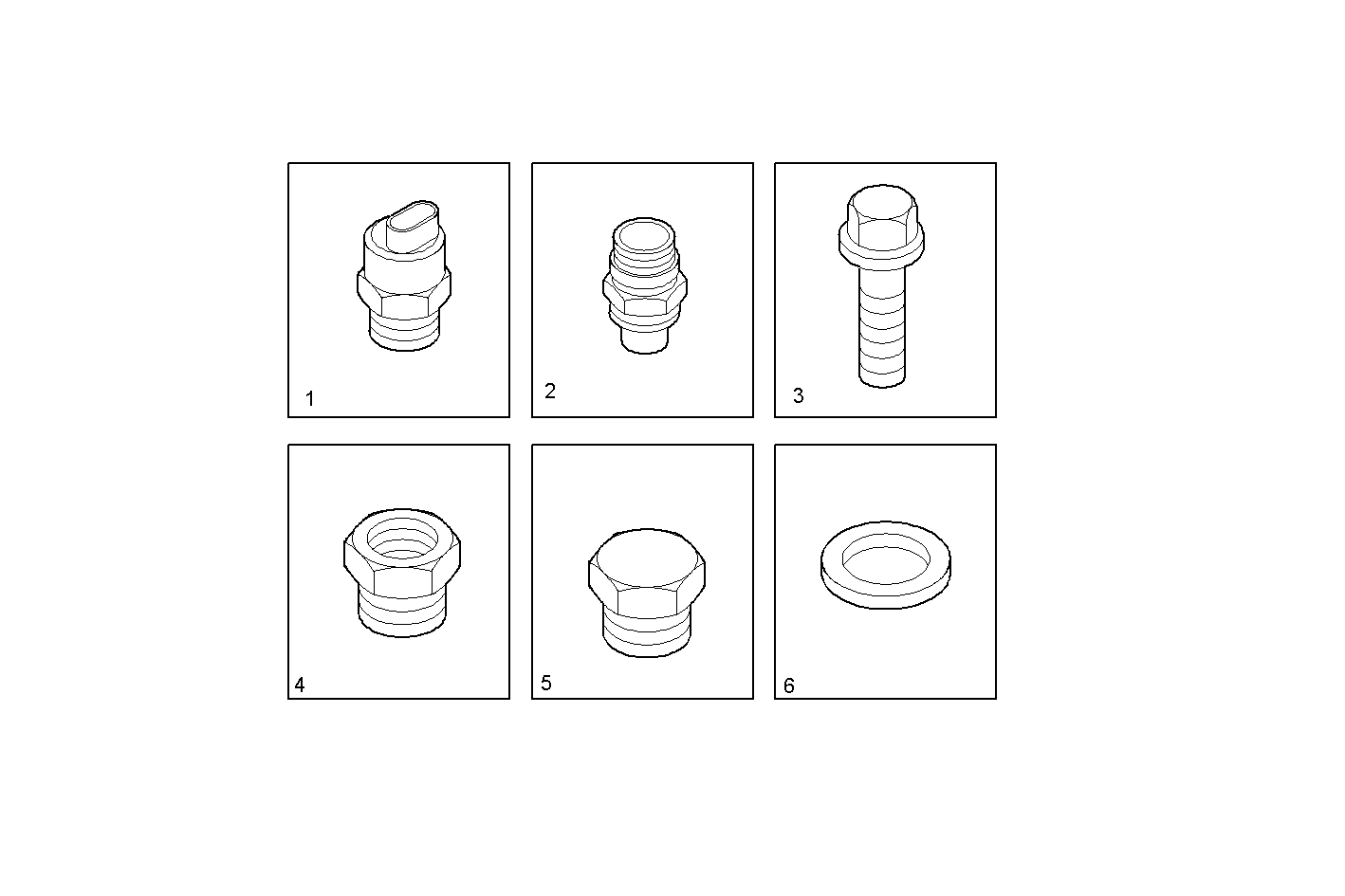 1

2

3

4

5

6