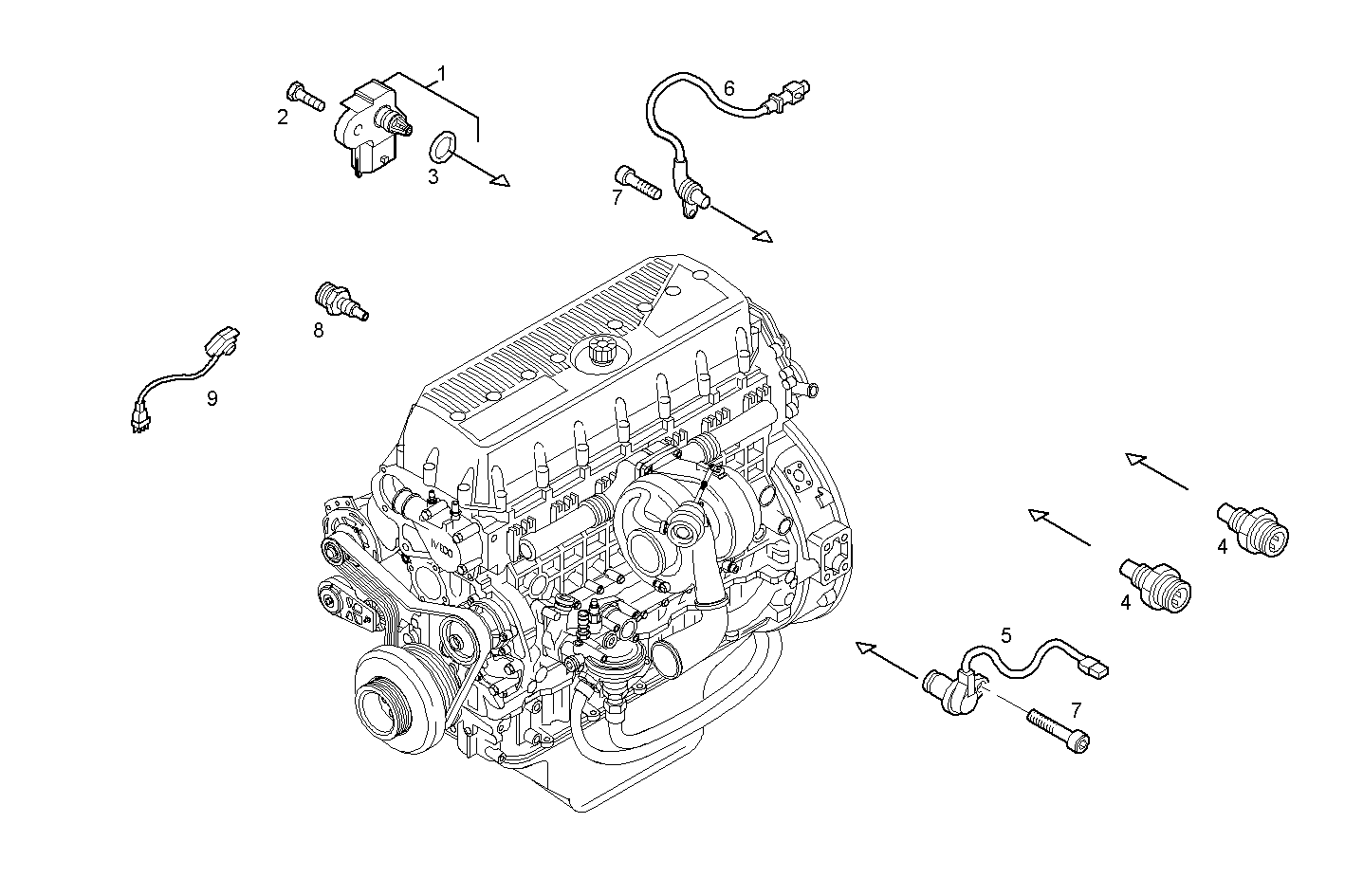 1
2
3
6
7
8
9
IVECO
4
4
5
7