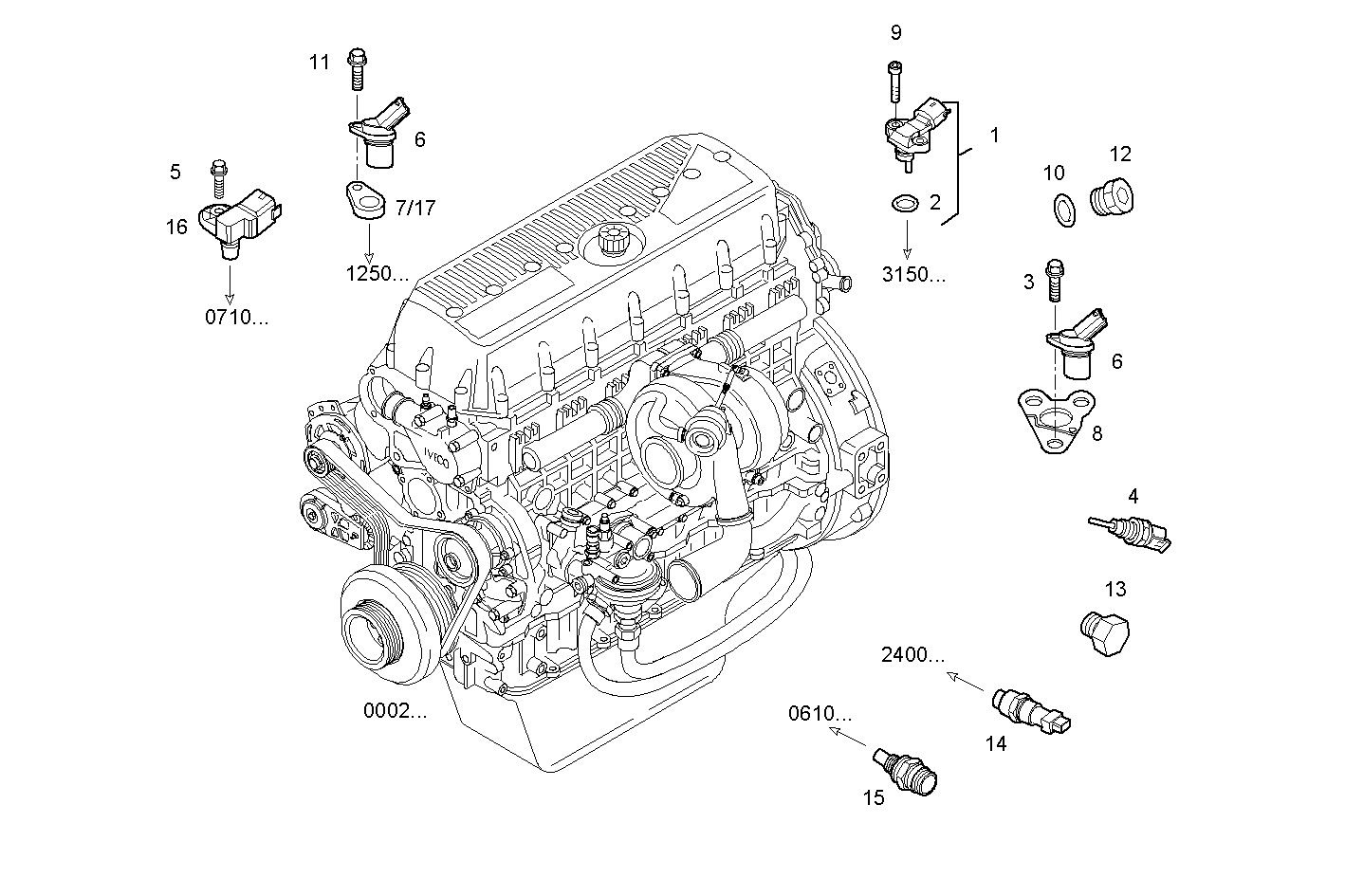 11
6
7/17
1250...
5
16
0710...
9
1
2
3150...
10
12
3
6
8
4
13
2400...
14
0610...
15
0002...
IVECO