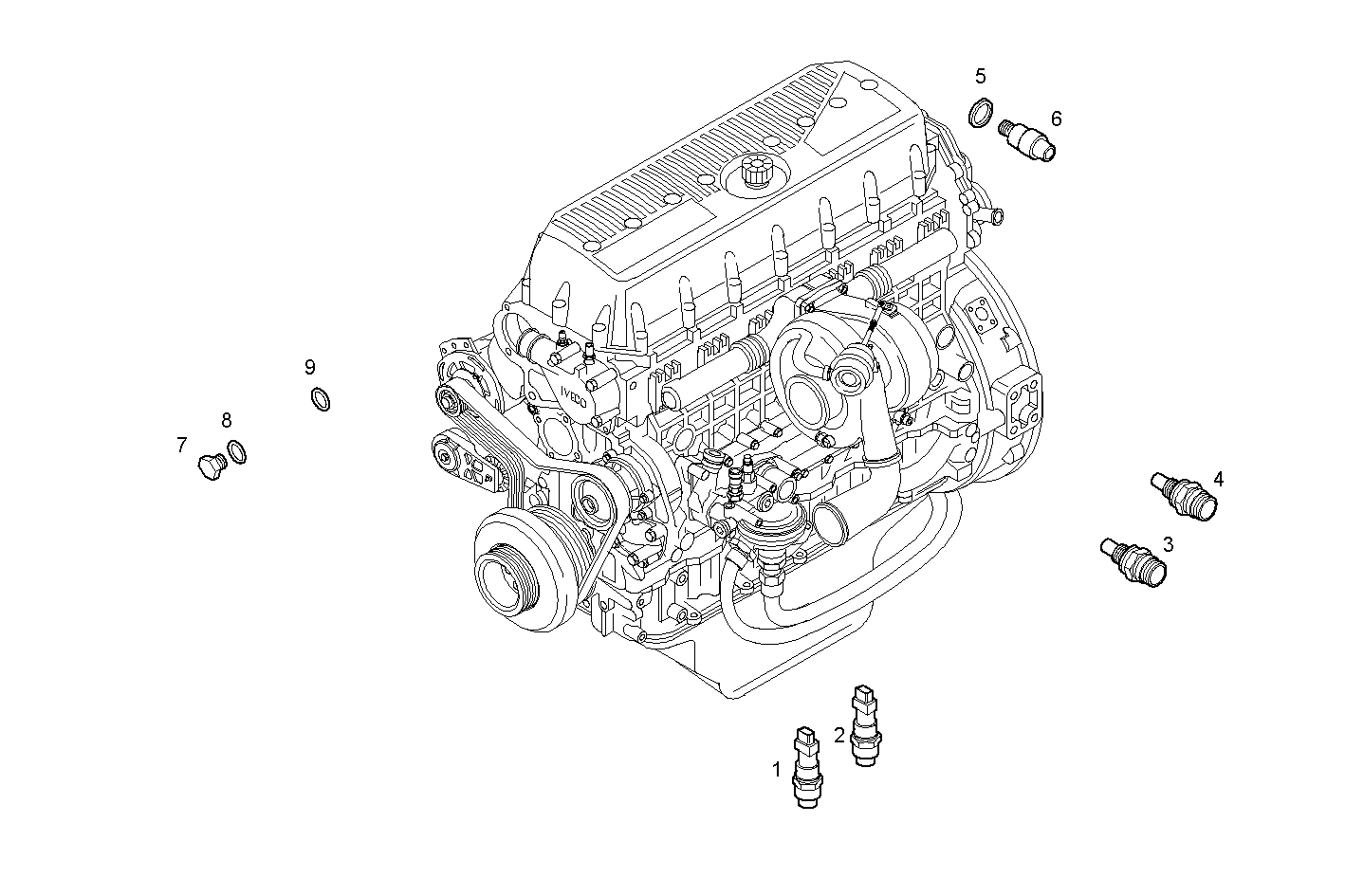 5
6
9
IVECO
8
7
4
3
2
1