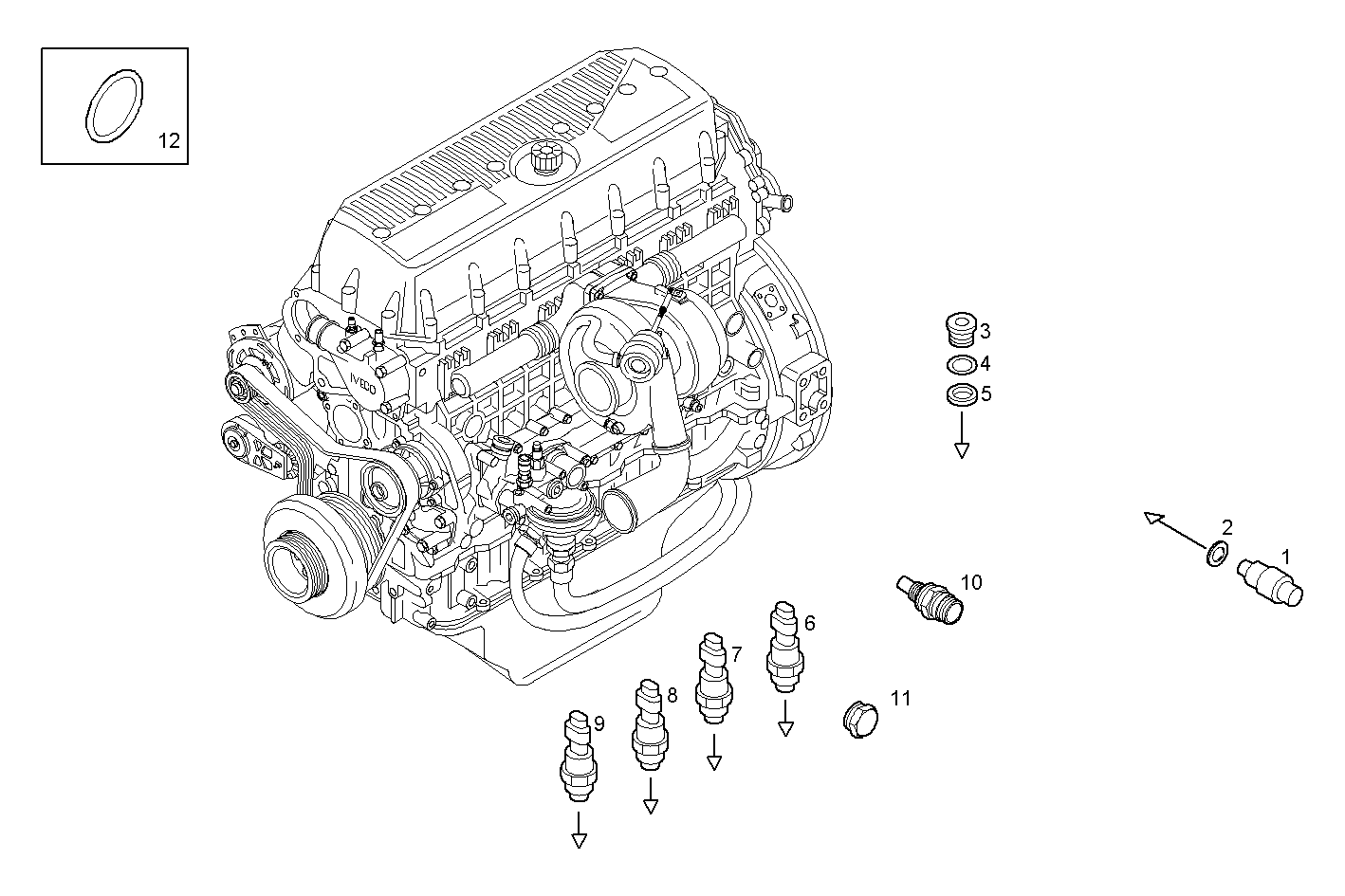 12

IVECO

3
4
5
2
1
10
6
7
8
9
11